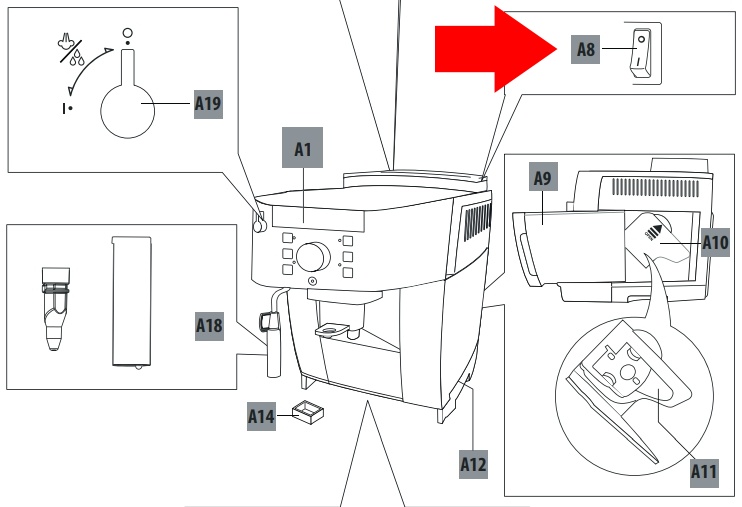 A19

A8

A1

A9

A10

A18

A14

A12

A11