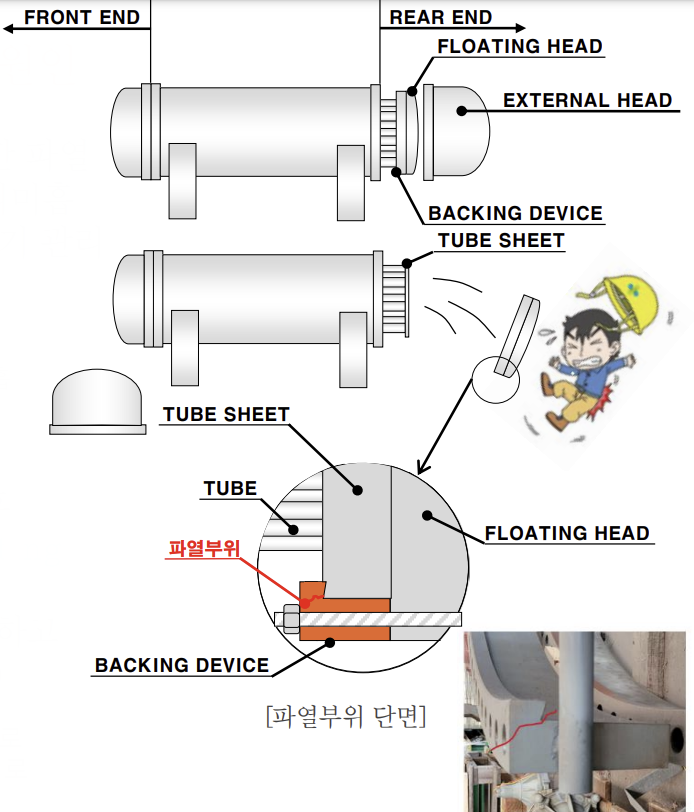 FRONT END

REAR END

FLOATING HEAD

EXTERNAL HEAD

BACKING DEVICE

TUBE SHEET

TUBE SHEET

TUBE

FLOATING HEAD

파열부위

BACKING DEVICE

[파열부위 단면]