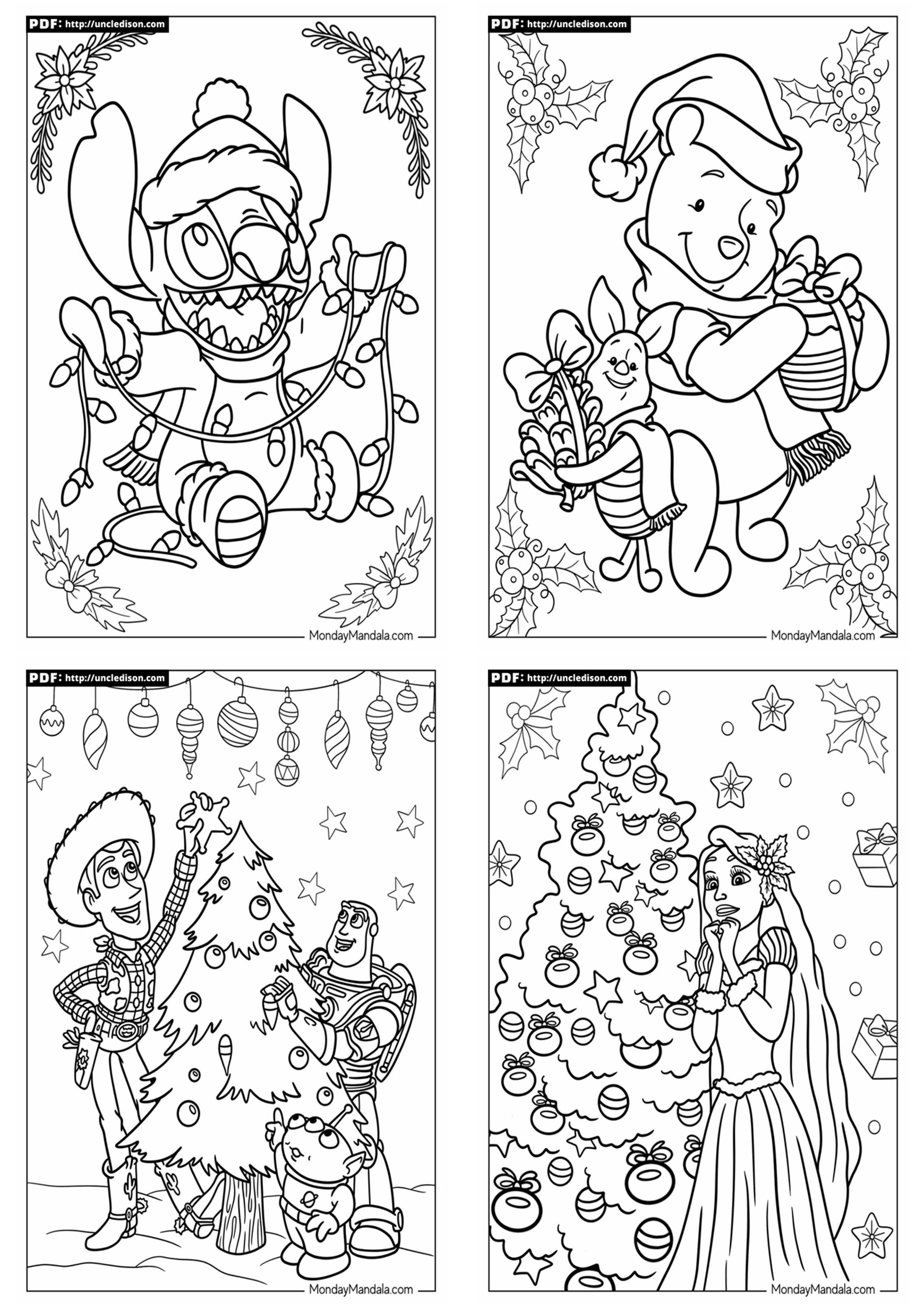 PDF: http://uncledison.com

MondayMandala.com

PDF: http://uncledison.com

MondayMandala.com

PDF: http://uncledison.com

MondayMandala.com

PDF: http://uncledison.com

MondayMandala.com