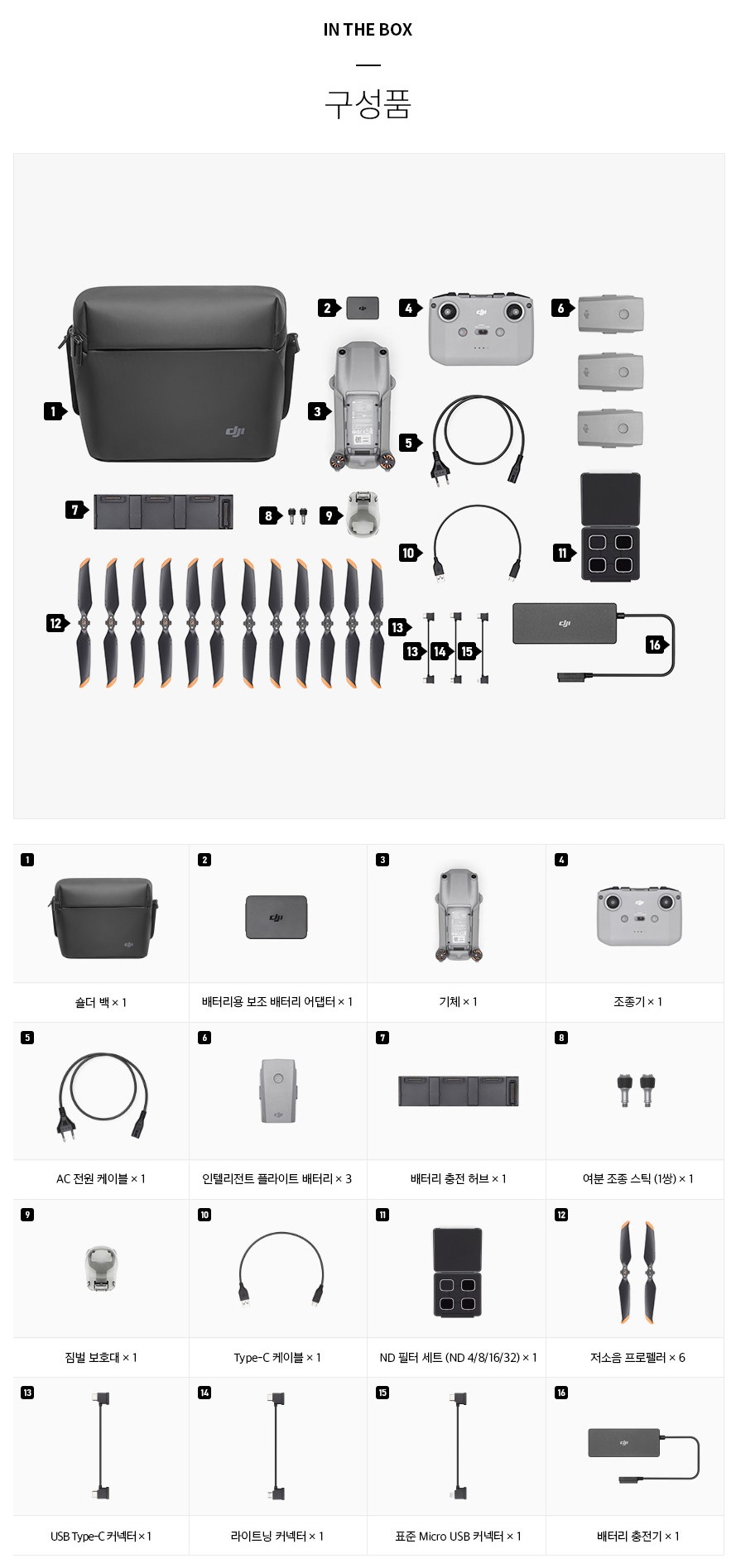 IN THE BOX

구성품

1
2
3
4
5
6
7
8
9
10
11
12
13
13
14
15
16

| 1 | 2 | 3 | 4 |
|---|---|---|---|
| 숄더 백 × 1 | 배터리용 보조 배터리 어댑터 × 1 | 기체 × 1 | 조종기 × 1 |
| 5 | 6 | 7 | 8 |
| AC 전원 케이블 × 1 | 인텔리전트 플라이트 배터리 × 3 | 배터리 충전 허브 × 1 | 여분 조종 스틱 (1쌍) × 1 |
| 9 | 10 | 11 | 12 |
| 짐벌 보호대 × 1 | Type-C 케이블 × 1 | ND 필터 세트 (ND 4/8/16/32) × 1 | 저소음 프로펠러 × 6 |
| 13 | 14 | 15 | 16 |
| USB Type-C 커넥터 × 1 | 라이트닝 커넥터 × 1 | 표준 Micro USB 커넥터 × 1 | 배터리 충전기 × 1 |