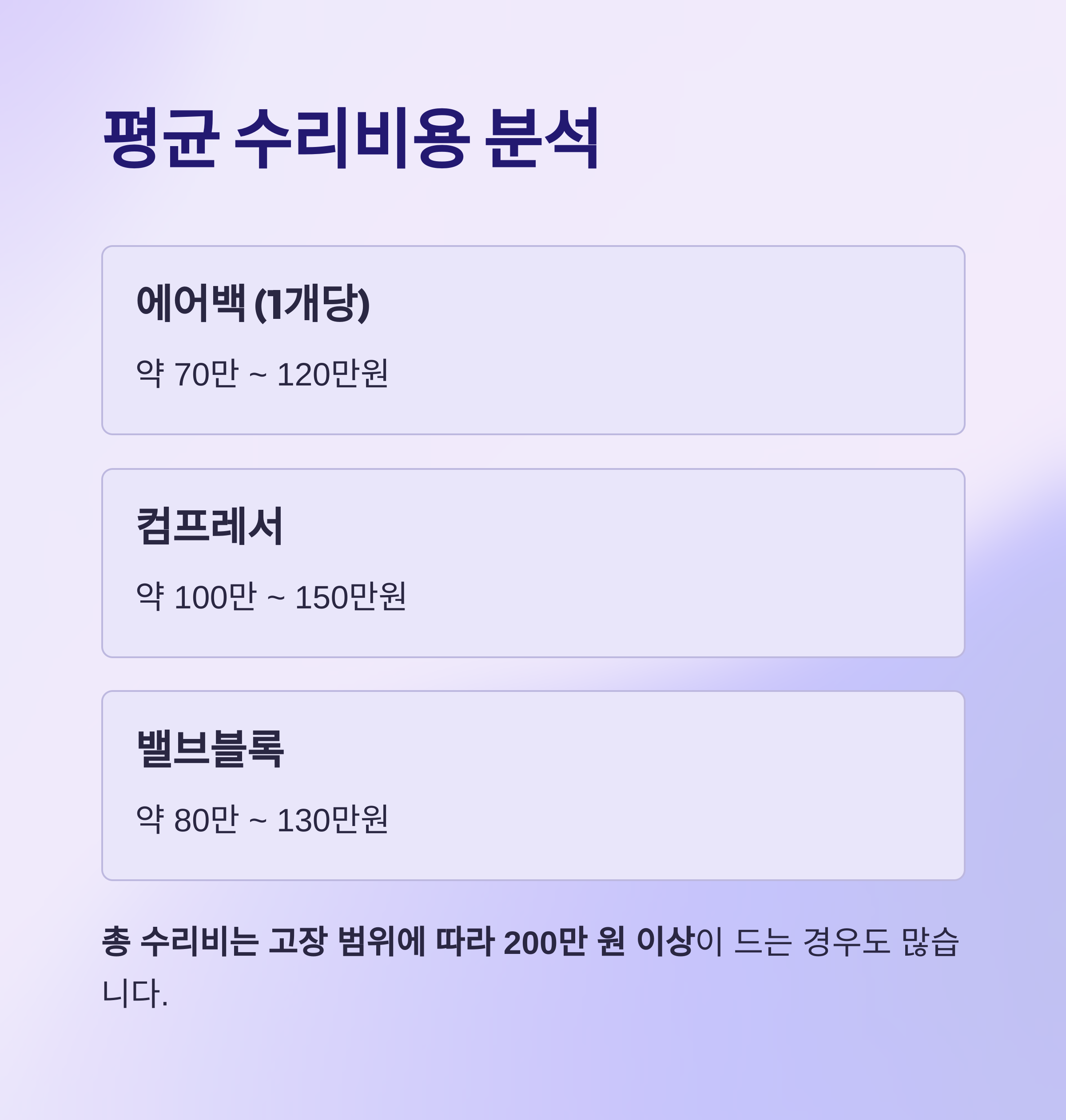 평균 수리비용 분석

에어백 (1개당)

약 70만 ~ 120만원

컴프레서

약 100만 ~ 150만원

밸브블록

약 80만 ~ 130만원

총 수리비는 고장 범위에 따라 200만 원 이상이 드는 경우도 많습니다.