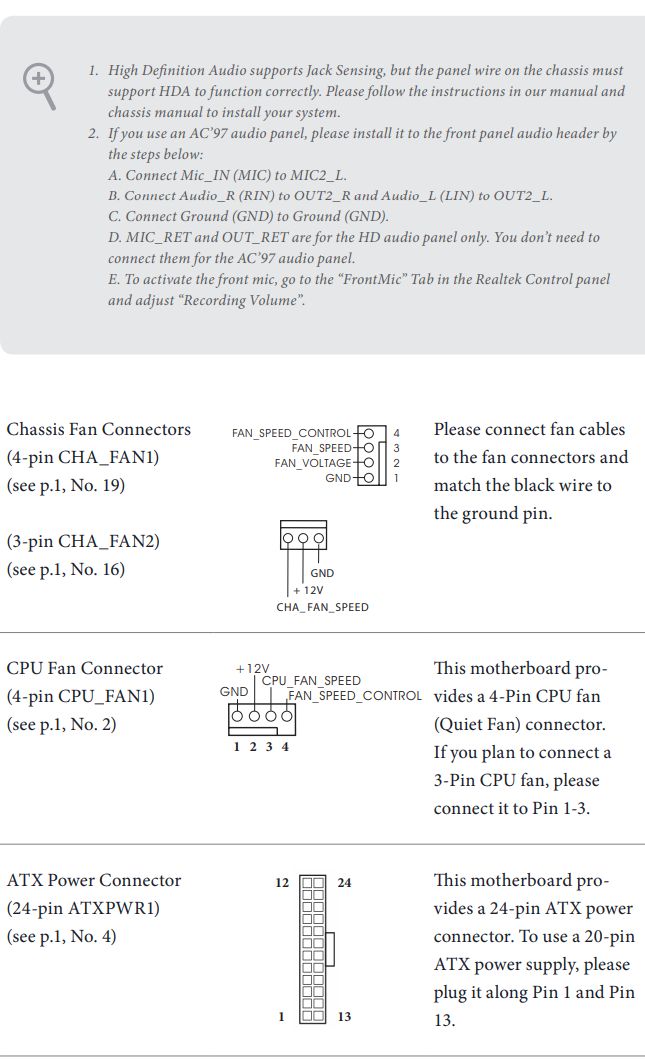 1. High Definition Audio supports Jack Sensing, but the panel wire on the chassis must support HDA to function correctly. Please follow the instructions in our manual and chassis manual to install your system.
2. If you use an AC'97 audio panel, please install it to the front panel audio header by the steps below:
A. Connect Mic_IN (MIC) to MIC2_L.
B. Connect Audio_R (RIN) to OUT2_R and Audio_L (LIN) to OUT2_L.
C. Connect Ground (GND) to Ground (GND).
D. MIC_RET and OUT_RET are for the HD audio panel only. You don't need to connect them for the AC'97 audio panel.
E. To activate the front mic, go to the "FrontMic" Tab in the Realtek Control panel and adjust "Recording Volume".

Chassis Fan Connectors (4-pin CHA_FAN1) (see p.1, No. 19)

(3-pin CHA_FAN2) (see p.1, No. 16)

FAN_SPEED_CONTROL 4
FAN_SPEED 3
FAN_VOLTAGE 2
GND 1

GND
+ 12V
CHA_FAN_SPEED

Please connect fan cables to the fan connectors and match the black wire to the ground pin.

CPU Fan Connector (4-pin CPU_FAN1) (see p.1, No. 2)

+12V
CPU_FAN_SPEED
GND
FAN_SPEED_CONTROL
1 2 3 4

This motherboard provides a 4-Pin CPU fan (Quiet Fan) connector. If you plan to connect a 3-Pin CPU fan, please connect it to Pin 1-3.

ATX Power Connector (24-pin ATXPWR1) (see p.1, No. 4)

12 24
1 13

This motherboard provides a 24-pin ATX power connector. To use a 20-pin ATX power supply, please plug it along Pin 1 and Pin 13.