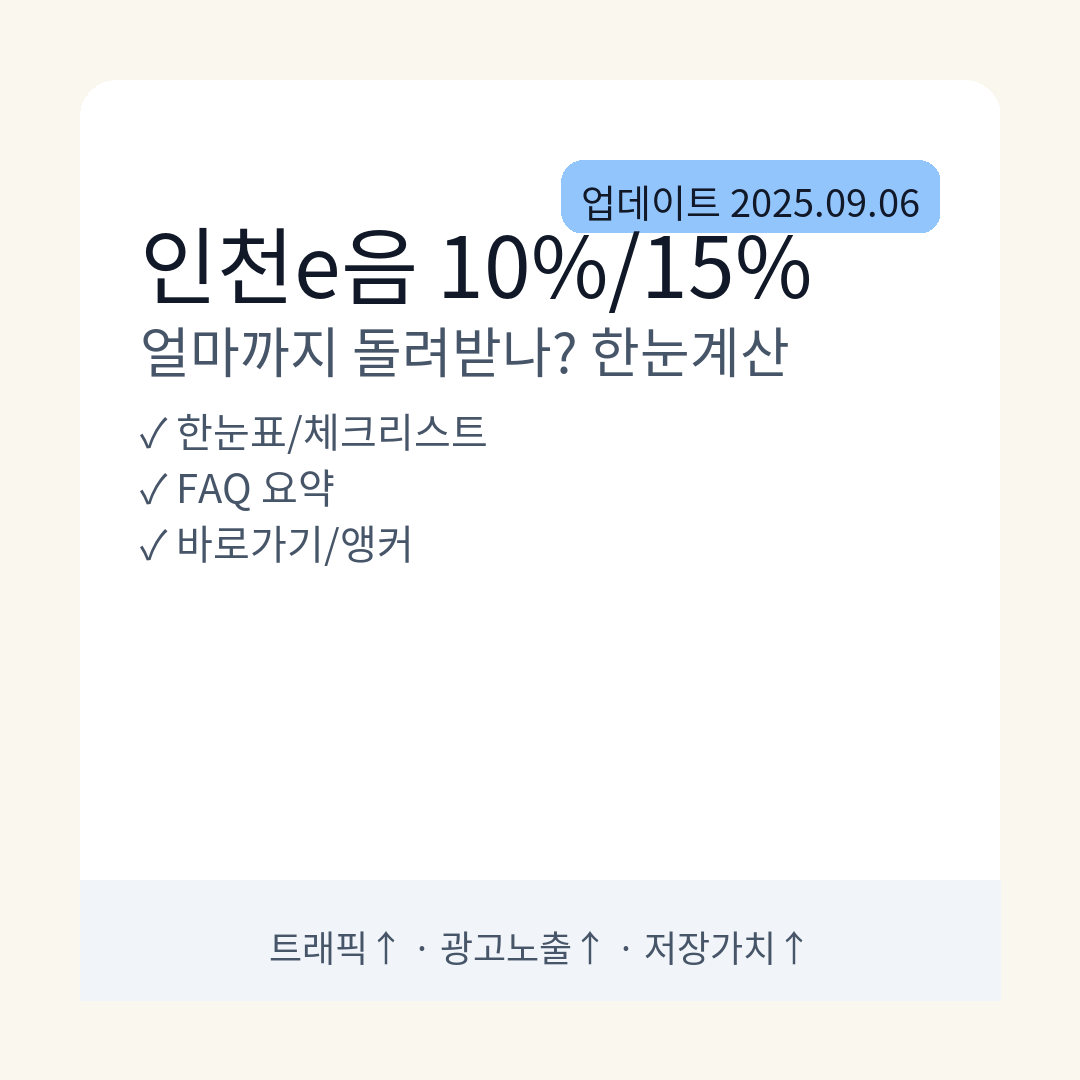 업데이트 2025.09.06

인천e음 10%/15%

얼마까지 돌려받나? 한눈계산

✓ 한눈표/체크리스트
✓ FAQ 요약
✓ 바로가기/앵커

트래픽↑ · 광고노출↑ · 저장가치↑