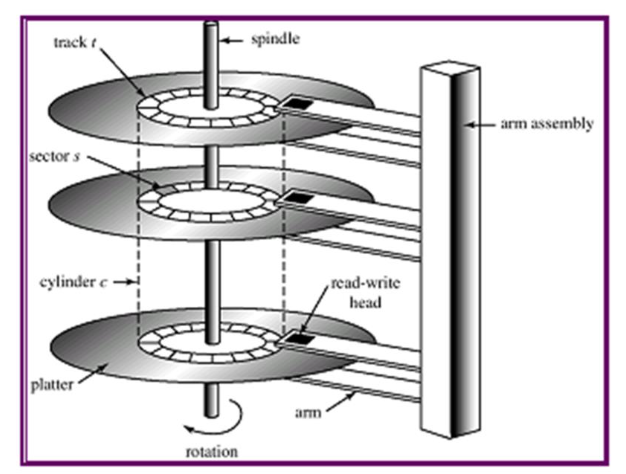 track $t$

spindle

arm assembly

sector $s$

cylinder $c$

read-write head

platter

arm

rotation