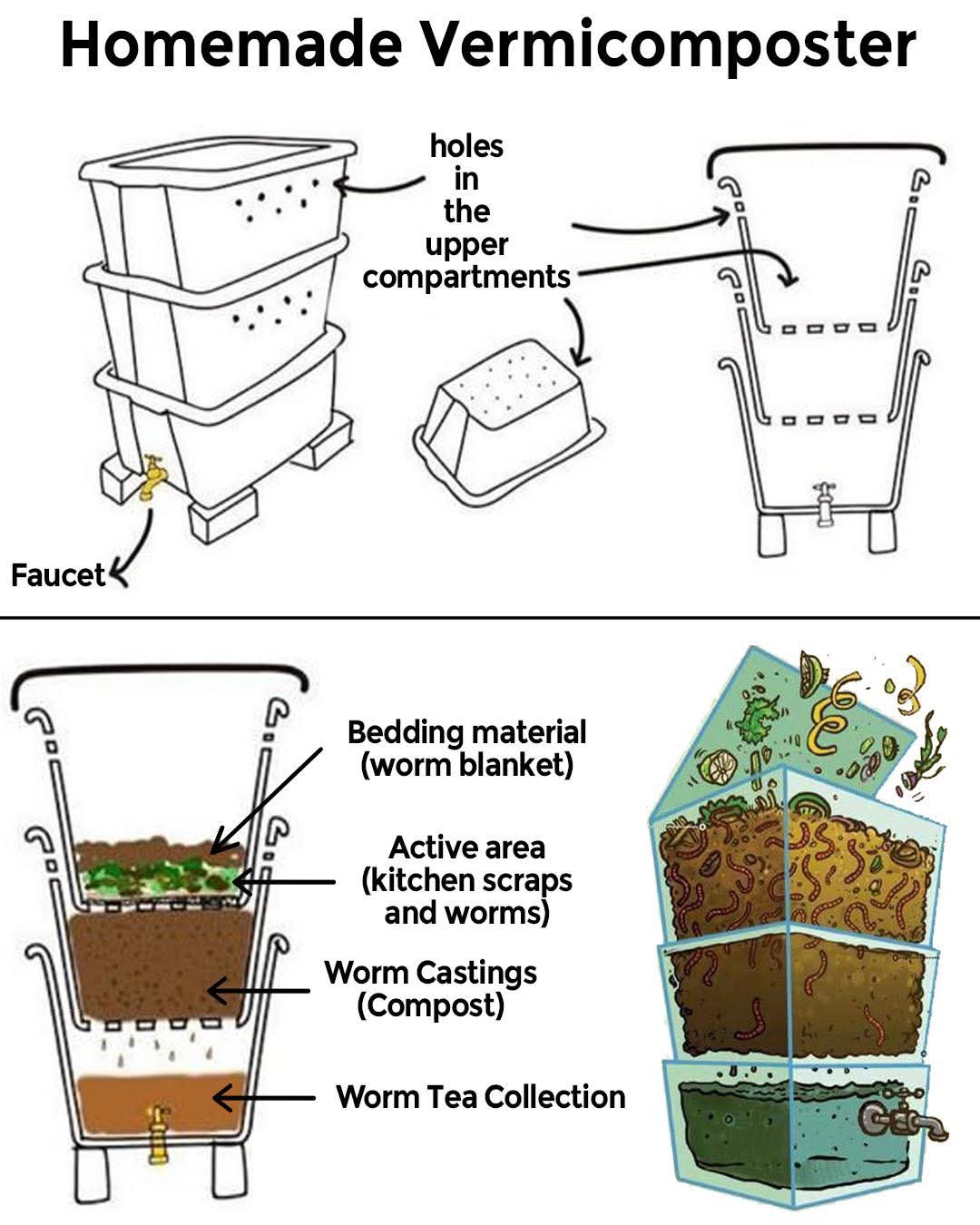 Homemade Vermicomposter

holes in the upper compartments

Faucet

Bedding material (worm blanket)

Active area (kitchen scraps and worms)

Worm Castings (Compost)

Worm Tea Collection