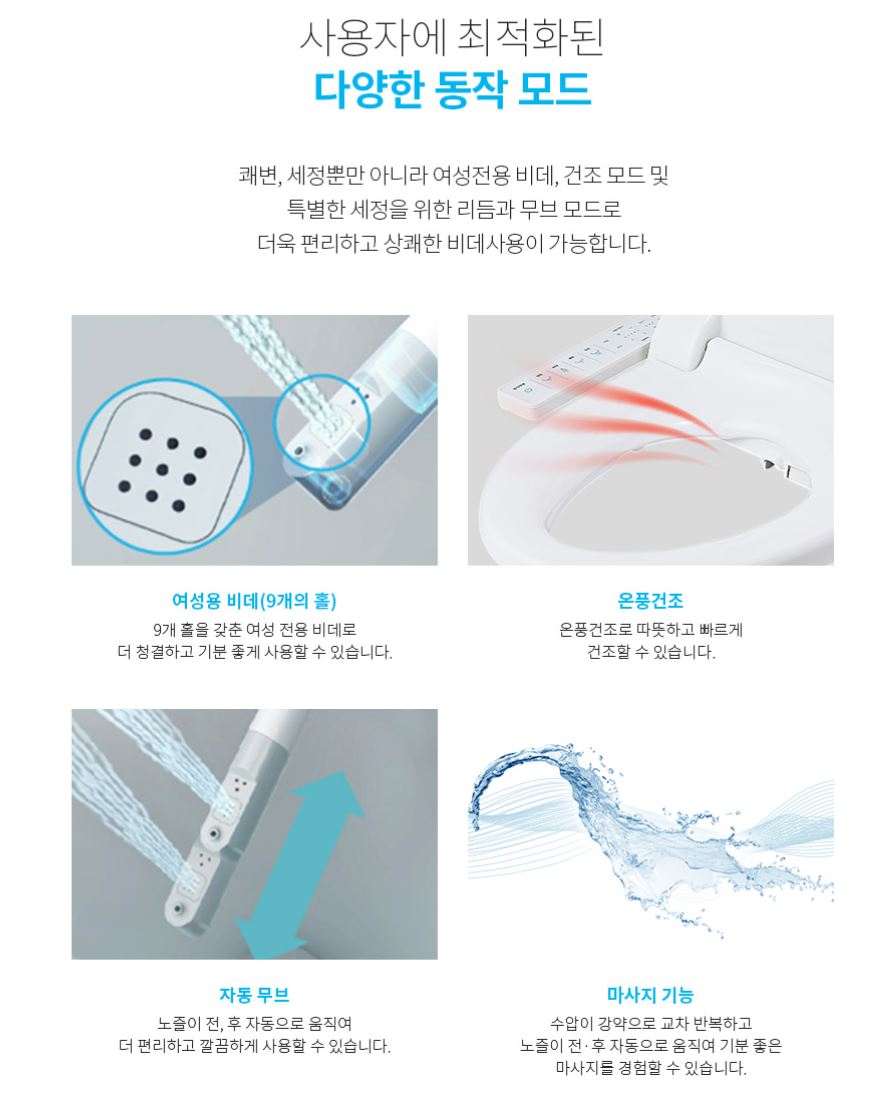 사용자에 최적화된
다양한 동작 모드

쾌변, 세정뿐만 아니라 여성전용 비데, 건조 모드 및 특별한 세정을 위한 리듬과 무브 모드로 더욱 편리하고 상쾌한 비데사용이 가능합니다.

여성용 비데(9개의 홀)
9개 홀을 갖춘 여성 전용 비데로 더 청결하고 기분 좋게 사용할 수 있습니다.

온풍건조
온풍건조로 따뜻하고 빠르게 건조할 수 있습니다.

자동 무브
노즐이 전, 후 자동으로 움직여 더 편리하고 깔끔하게 사용할 수 있습니다.

마사지 기능
수압이 강약으로 교차 반복하고 노즐이 전·후 자동으로 움직여 기분 좋은 마사지를 경험할 수 있습니다.