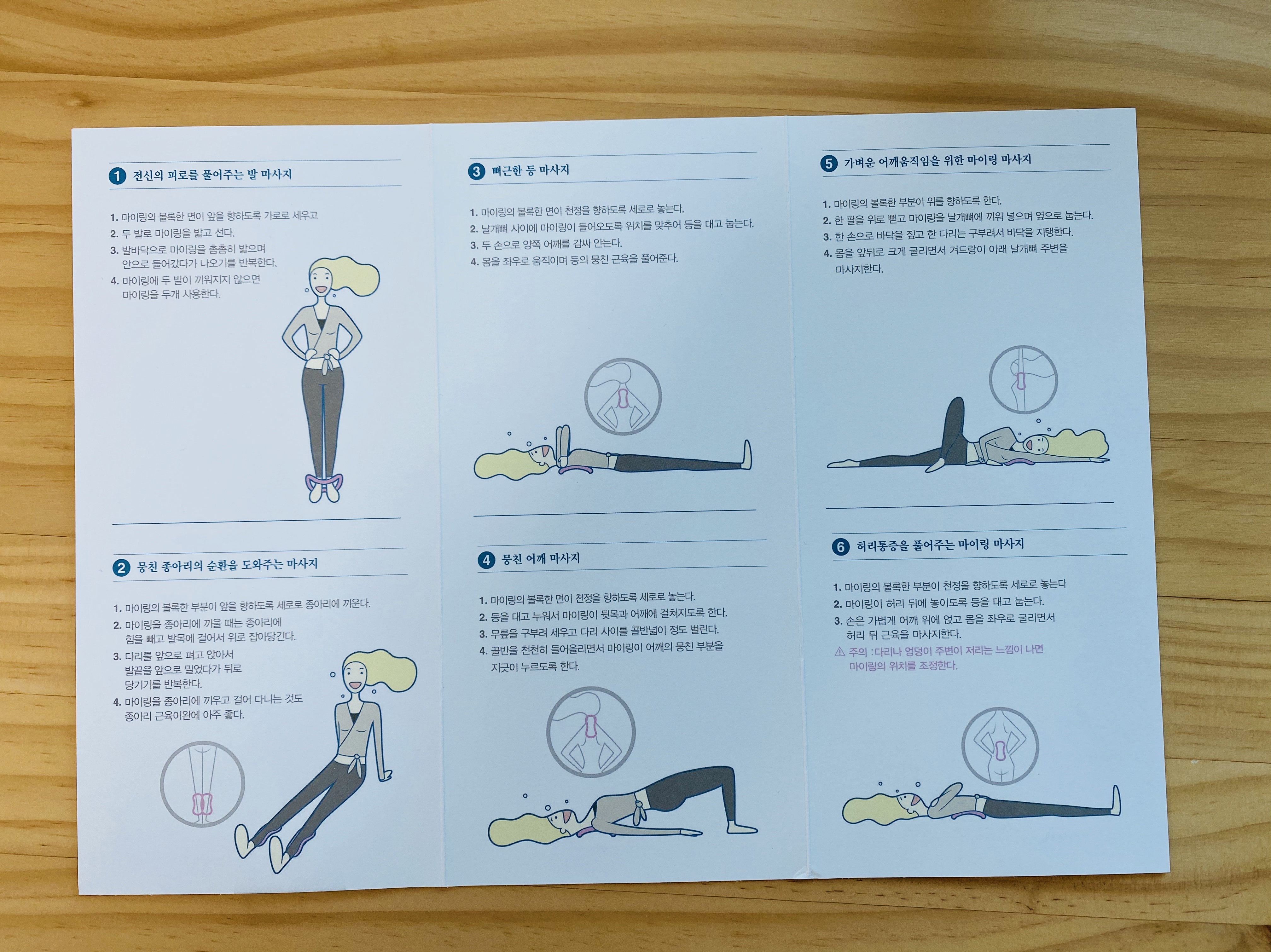 1 전신의 피로를 풀어주는 발 마사지

1. 마이링의 볼록한 면이 앞을 향하도록 가로로 세우고
2. 두 발로 마이링을 밟고 선다.
3. 발바닥으로 마이링을 촘촘히 밟으며 안으로 들어갔다가 나오기를 반복한다.
4. 마이링에 두 발이 끼워지지 않으면 마이링을 두개 사용한다.

2 뭉친 종아리의 순환을 도와주는 마사지

1. 마이링의 볼록한 부분이 앞을 향하도록 세로로 종아리에 끼운다.
2. 마이링을 종아리에 끼울 때는 종아리에 힘을 빼고 발목에 걸어서 위로 잡아당긴다.
3. 다리를 앞으로 펴고 앉아서 발끝을 앞으로 밀었다가 뒤로 당기기를 반복한다.
4. 마이링을 종아리에 끼우고 걸어 다니는 것도 종아리 근육이완에 아주 좋다.

3 뻐근한 등 마사지

1. 마이링의 볼록한 면이 천정을 향하도록 세로로 놓는다.
2. 날개뼈 사이에 마이링이 들어오도록 위치를 맞추어 등을 대고 눕는다.
3. 두 손으로 양쪽 어깨를 감싸 안는다.
4. 몸을 좌우로 움직이며 등의 뭉친 근육을 풀어준다.

4 뭉친 어깨 마사지

1. 마이링의 볼록한 면이 천정을 향하도록 세로로 놓는다.
2. 등을 대고 누워서 마이링이 뒷목과 어깨에 걸쳐지도록 한다.
3. 무릎을 구부려 세우고 다리 사이를 골반넓이 정도 벌린다.
4. 골반을 천천히 들어올리면서 마이링이 어깨의 뭉친 부분을 지긋이 누르도록 한다.

5 가벼운 어깨움직임을 위한 마이링 마사지

1. 마이링의 볼록한 부분이 위를 향하도록 한다.
2. 한 팔을 위로 뻗고 마이링을 날개뼈에 끼워 넣으며 옆으로 눕는다.
3. 한 손으로 바닥을 짚고 한 다리는 구부려서 바닥을 지탱한다.
4. 몸을 앞뒤로 크게 굴리면서 겨드랑이 아래 날개뼈 주변을 마사지한다.

6 허리통증을 풀어주는 마이링 마사지

1. 마이링의 볼록한 부분이 천정을 향하도록 세로로 놓는다
2. 마이링이 허리 뒤에 놓이도록 등을 대고 눕는다.
3. 손은 가볍게 어깨 위에 얹고 몸을 좌우로 굴리면서 허리 뒤 근육을 마사지한다.
⚠ 주의 :다리나 엉덩이 주변이 저리는 느낌이 나면 마이링의 위치를 조정한다.