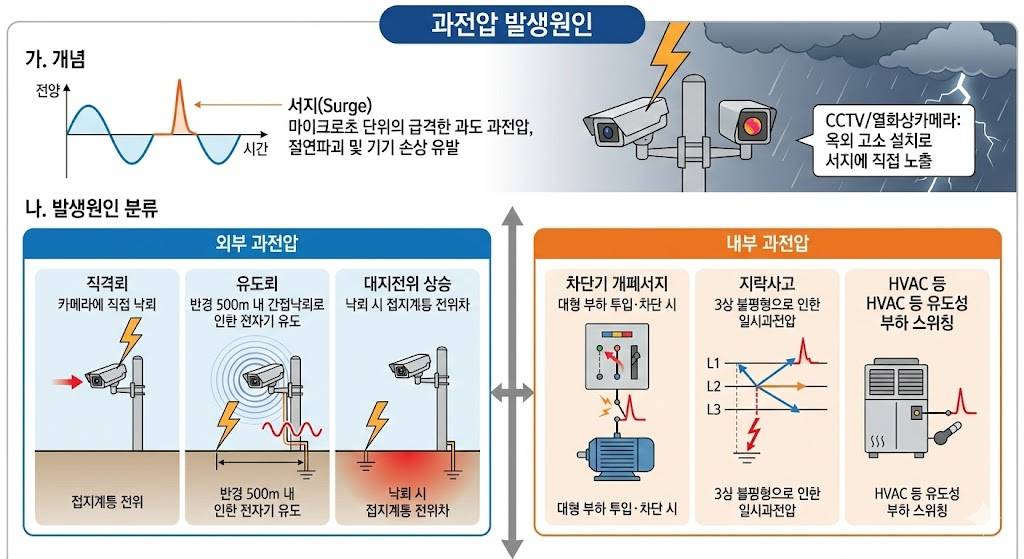 과전압 발생원인

가. 개념

전압

시간

서지(Surge)
마이크로초 단위의 급격한 과도 과전압, 절연파괴 및 기기 손상 유발

CCTV/열화상카메라: 옥외 고소 설치로 서지에 직접 노출

나. 발생원인 분류

외부 과전압

직격뢰
카메라에 직접 낙뢰

접지계통 전위

유도뢰
반경 500m 내 간접낙뢰로 인한 전자기 유도

반경 500m 내 인한 전자기 유도

대지전위 상승
낙뢰 시 접지계통 전위차

낙뢰 시 접지계통 전위차

내부 과전압

차단기 개폐서지
대형 부하 투입·차단 시

대형 부하 투입·차단 시

지락사고
3상 불평형으로 인한 일시과전압

L1
L2
L3

3상 불평형으로 인한 일시과전압

HVAC 등
HVAC 등 유도성 부하 스위칭

HVAC 등 유도성 부하 스위칭