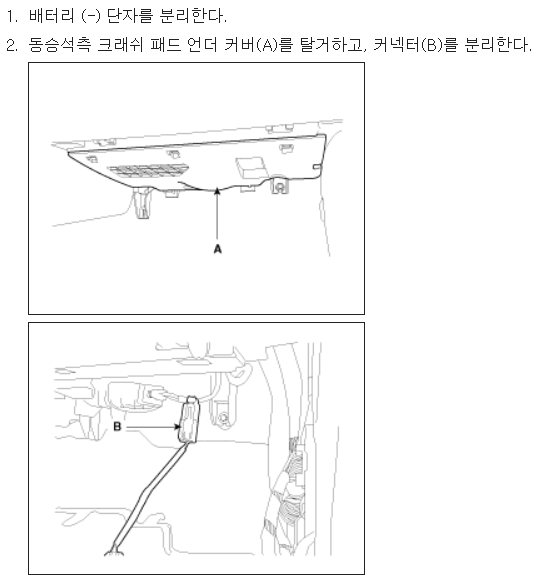 1. 배터리 (-) 단자를 분리한다.

2. 동승석측 크래쉬 패드 언더 커버(A)를 탈거하고, 커넥터(B)를 분리한다.

A

B