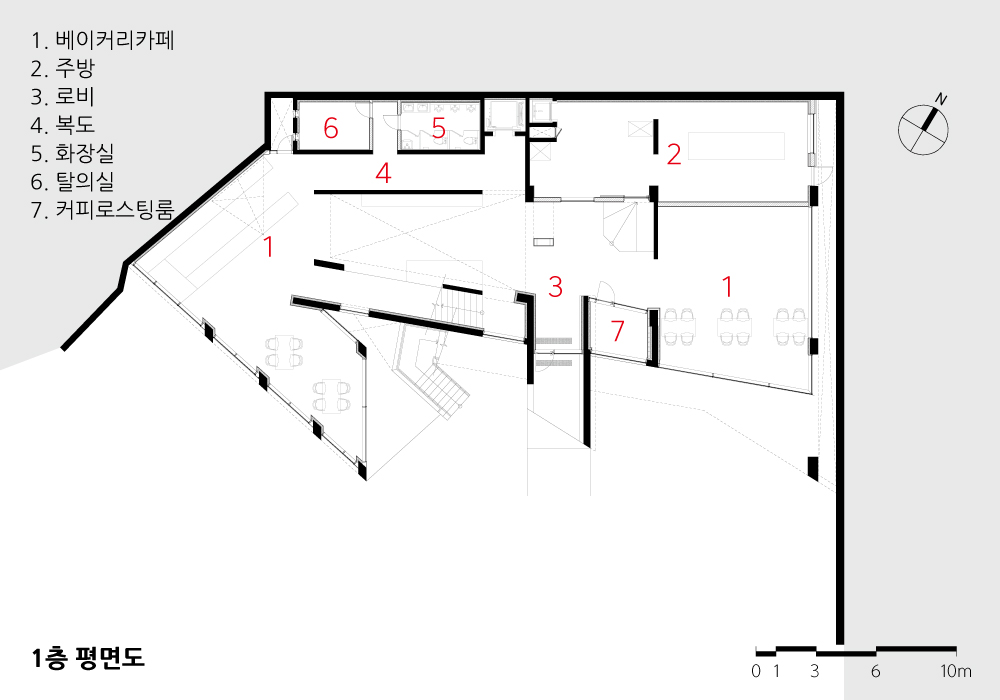 1. 베이커리카페
2. 주방
3. 로비
4. 복도
5. 화장실
6. 탈의실
7. 커피로스팅룸

N

6 5 2 4 1 3 1 7

1층 평면도

0 1 3 6 10m