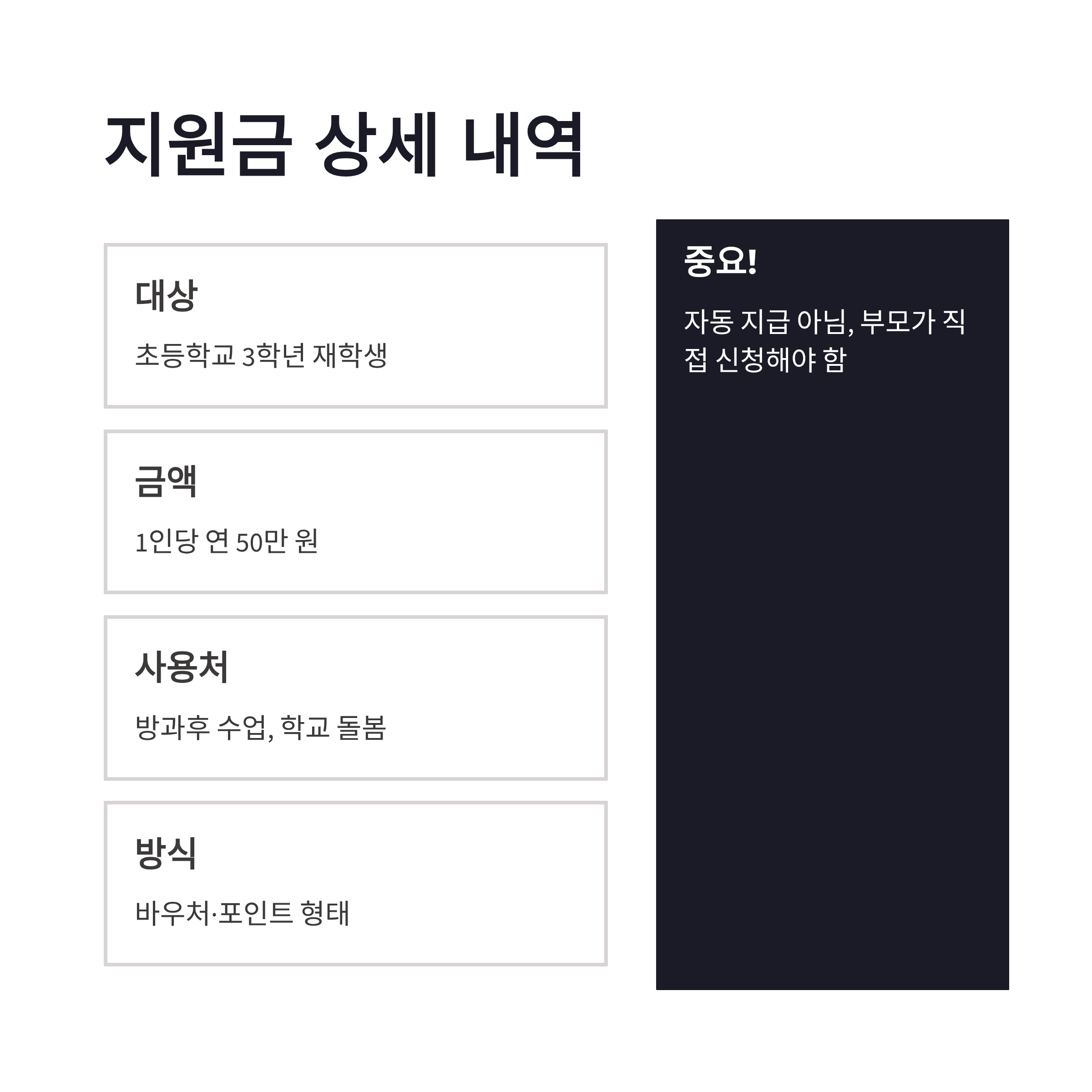 지원금 상세 내역

대상

초등학교 3학년 재학생

금액

1인당 연 50만 원

사용처

방과후 수업, 학교 돌봄

방식

바우처·포인트 형태

중요!

자동 지급 아님, 부모가 직접 신청해야 함