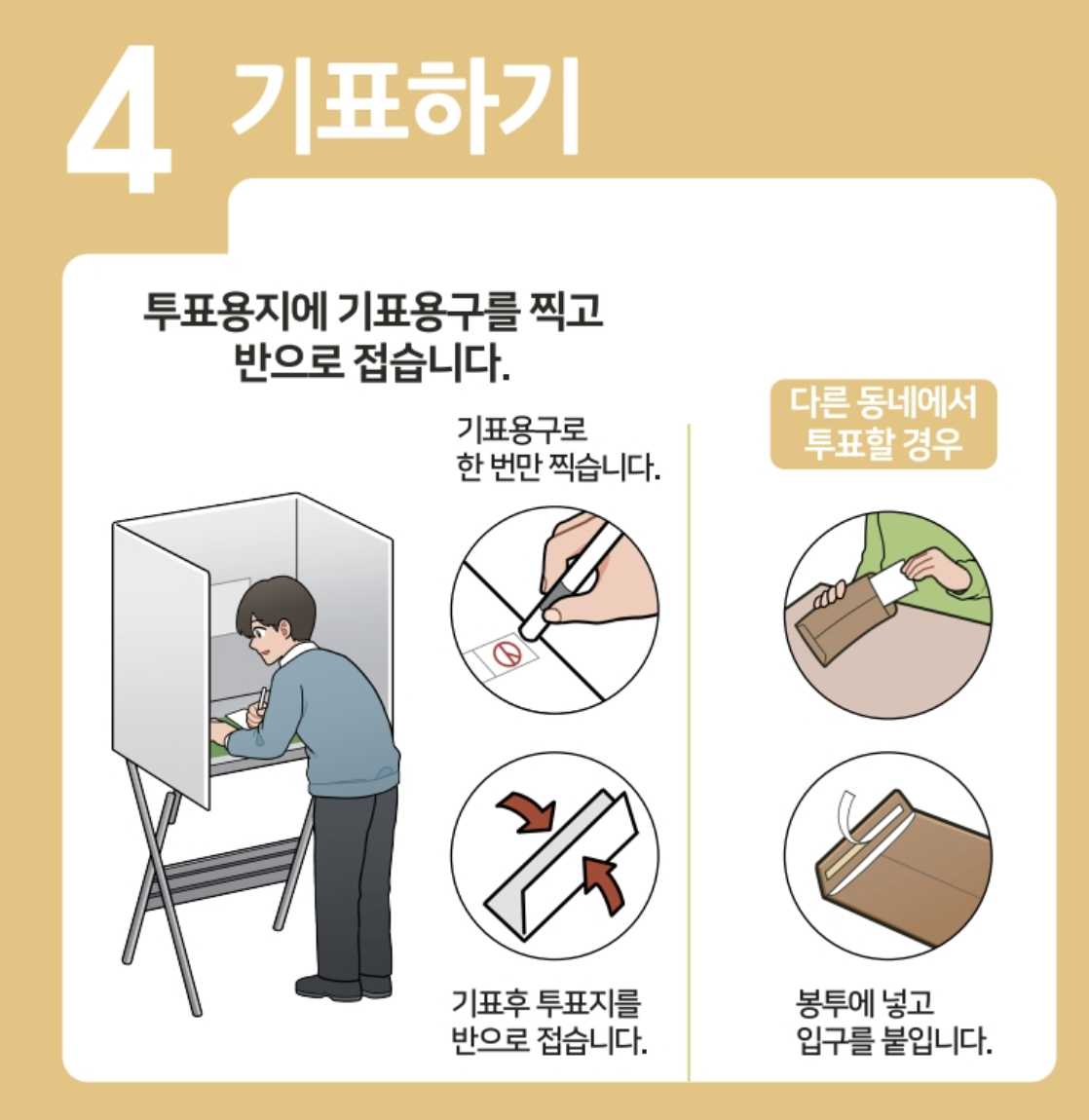 4 기표하기

투표용지에 기표용구를 찍고 반으로 접습니다.

기표용구로 한 번만 찍습니다.

기표후 투표지를 반으로 접습니다.

다른 동네에서 투표할 경우

봉투에 넣고 입구를 붙입니다.