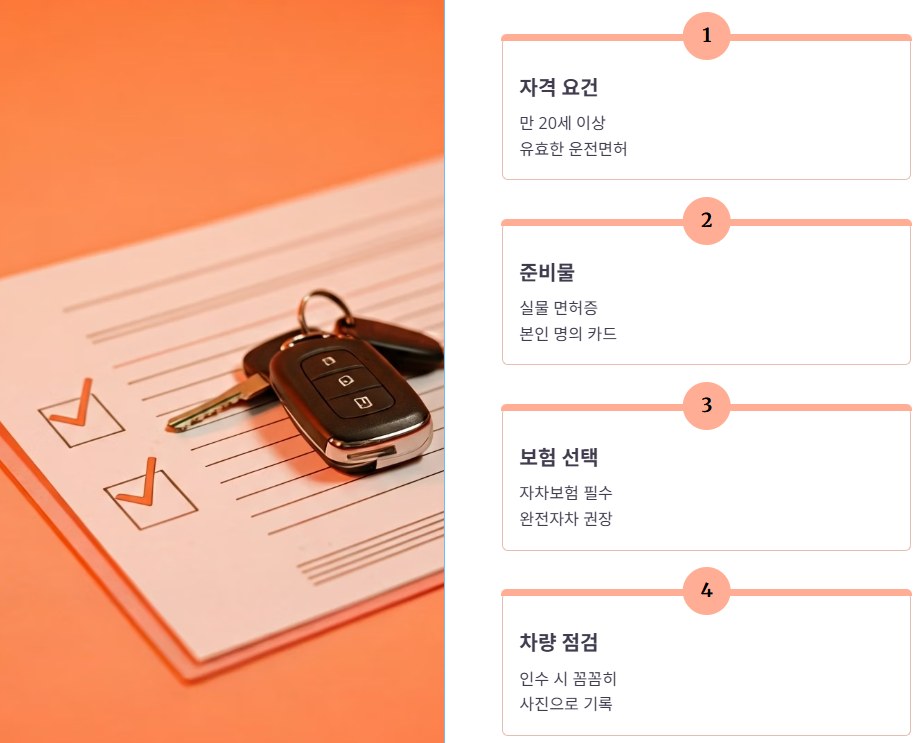 1

자격 요건

만 20세 이상
유효한 운전면허

2

준비물

실물 면허증
본인 명의 카드

3

보험 선택

자차보험 필수
완전자차 권장

4

차량 점검

인수 시 꼼꼼히
사진으로 기록