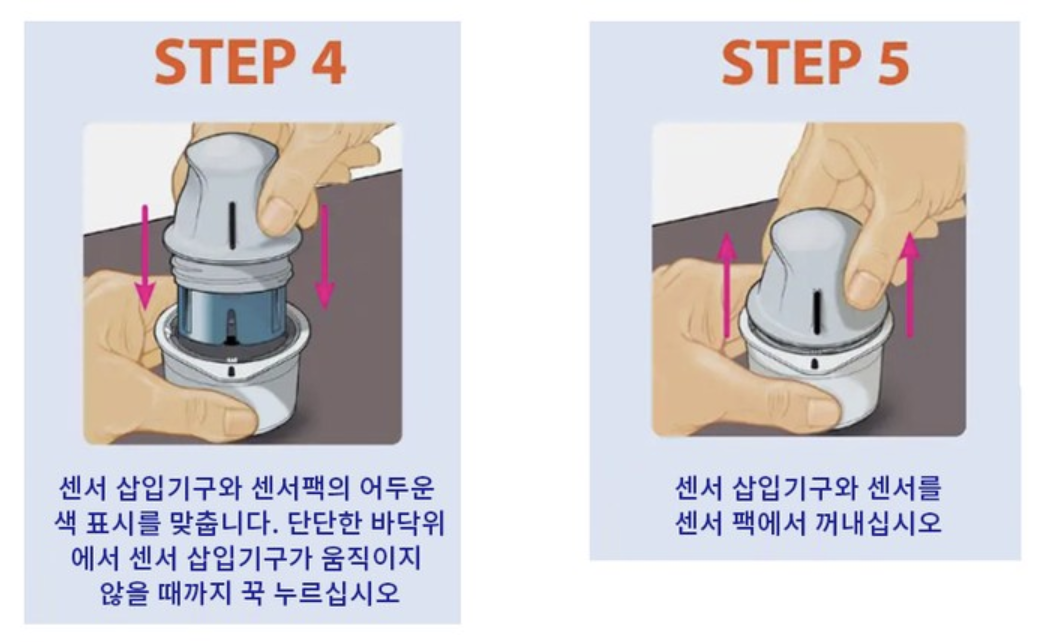 STEP 4

센서 삽입기구와 센서팩의 어두운 색 표시를 맞춥니다. 단단한 바닥위에서 센서 삽입기구가 움직이지 않을 때까지 꾹 누르십시오

STEP 5

센서 삽입기구와 센서를 센서 팩에서 꺼내십시오