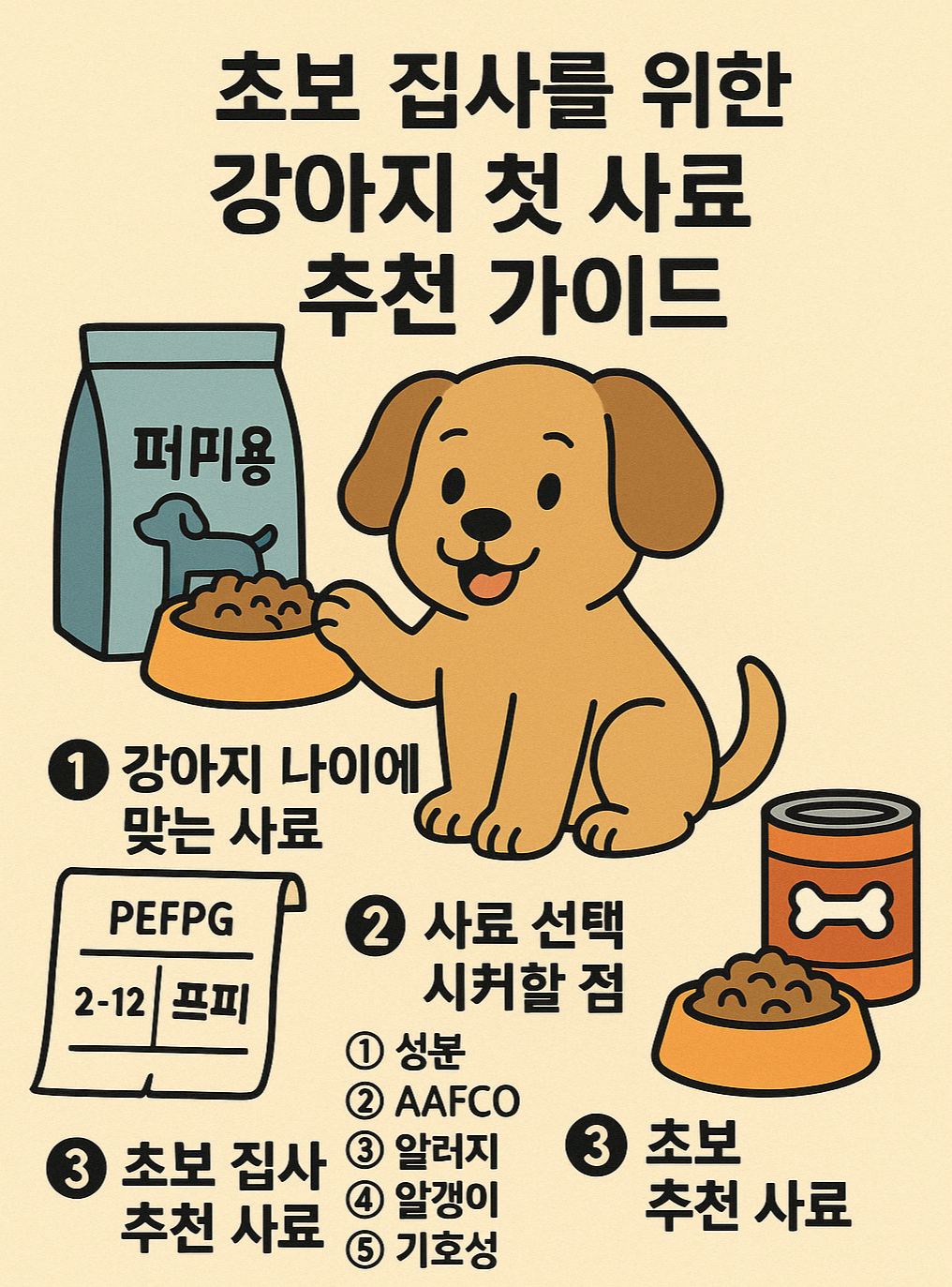 초보 집사를 위한 강아지 첫 사료 추천 가이드

퍼피용

❶ 강아지 나이에 맞는 사료

PEFPG

2-12 | 프피

❷ 사료 선택 시커할 점

① 성분
② AAFCO
③ 알러지
④ 알갱이
⑤ 기호성

❸ 초보 집사 추천 사료

❸ 초보 추천 사료