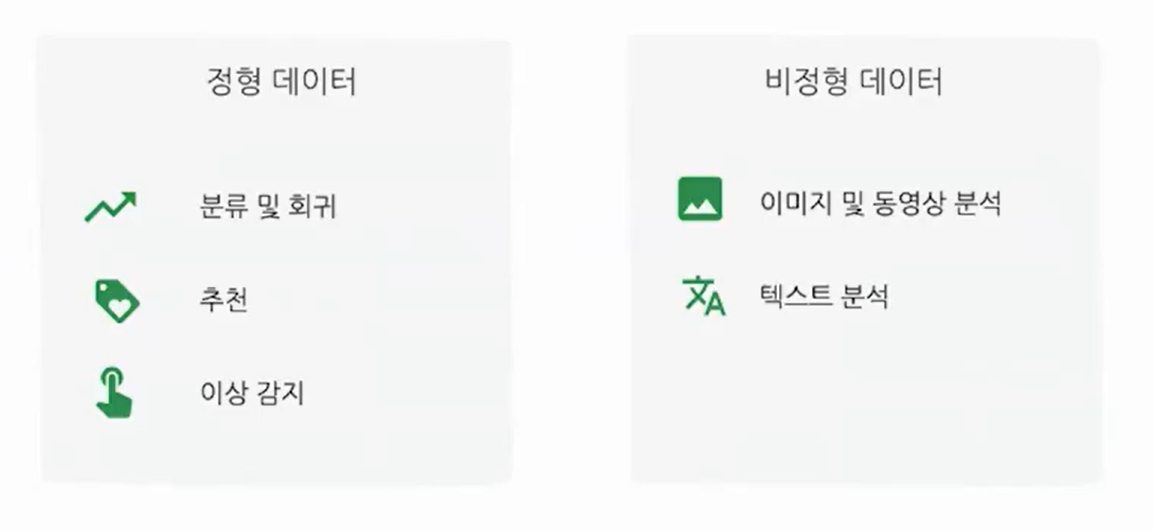 정형 데이터

분류 및 회귀

추천

이상 감지

비정형 데이터

이미지 및 동영상 분석

텍스트 분석