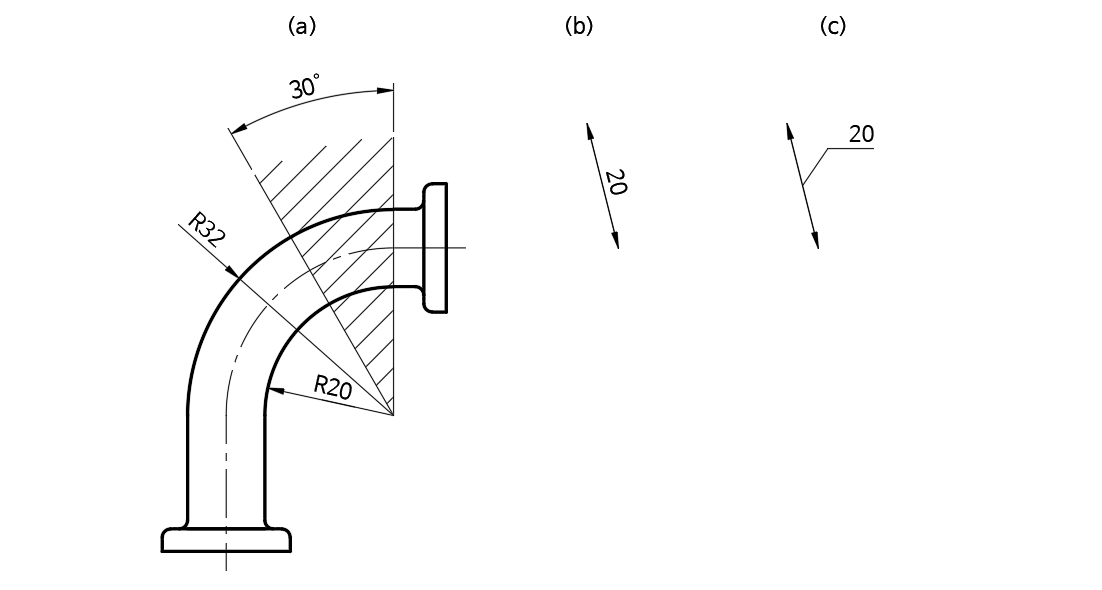 (a)

(b)

(c)

30°

R32

R20

20

20