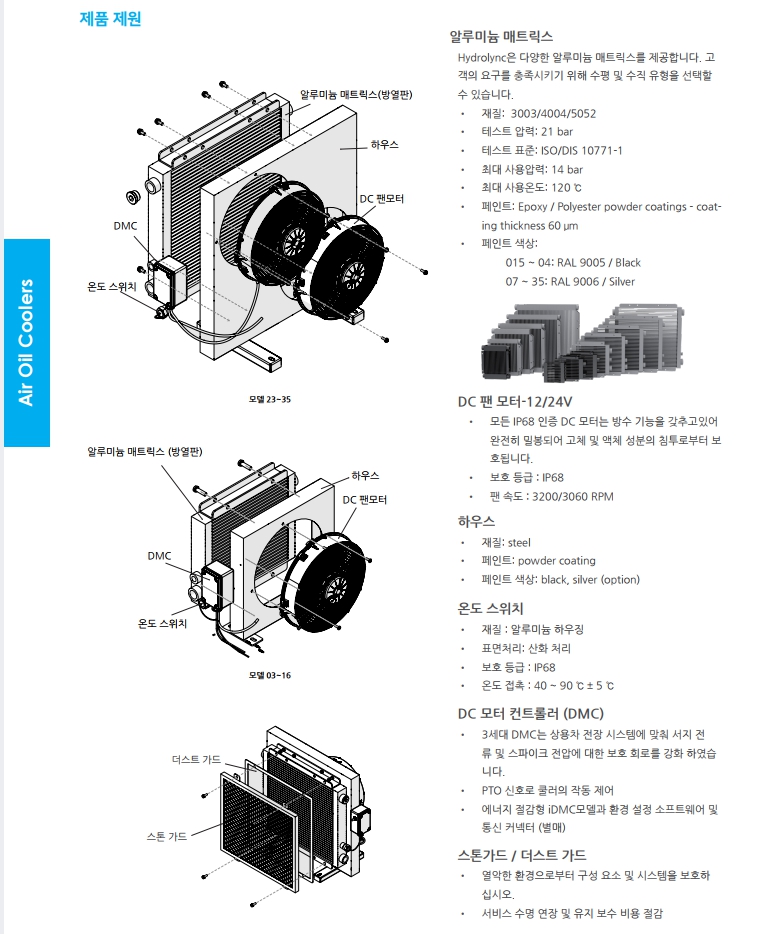 제품 제원

Air Oil Coolers

알루미늄 매트릭스(방열판)
하우스
DC 팬모터
DMC
온도 스위치
모델 23~35

알루미늄 매트릭스 (방열판)
하우스
DC 팬모터
DMC
온도 스위치
모델 03~16

더스트 가드
스톤 가드

알루미늄 매트릭스

Hydrolync은 다양한 알루미늄 매트릭스를 제공합니다. 고객의 요구를 충족시키기 위해 수평 및 수직 유형을 선택할 수 있습니다.

• 재질: 3003/4004/5052
• 테스트 압력: 21 bar
• 테스트 표준: ISO/DIS 10771-1
• 최대 사용압력: 14 bar
• 최대 사용온도: 120 ℃
• 페인트: Epoxy / Polyester powder coatings - coating thickness 60 μm
• 페인트 색상:
015 ~ 04: RAL 9005 / Black
07 ~ 35: RAL 9006 / Silver

DC 팬 모터-12/24V

• 모든 IP68 인증 DC 모터는 방수 기능을 갖추고있어 완전히 밀봉되어 고체 및 액체 성분의 침투로부터 보호됩니다.
• 보호 등급 : IP68
• 팬 속도 : 3200/3060 RPM

하우스

• 재질: steel
• 페인트: powder coating
• 페인트 색상: black, silver (option)

온도 스위치

• 재질 : 알루미늄 하우징
• 표면처리: 산화 처리
• 보호 등급 : IP68
• 온도 접촉 : 40 ~ 90 ℃ ± 5 ℃

DC 모터 컨트롤러 (DMC)

• 3세대 DMC는 상용차 전장 시스템에 맞춰 서지 전류 및 스파이크 전압에 대한 보호 회로를 강화 하였습니다.
• PTO 신호로 쿨러의 작동 제어
• 에너지 절감형 iDMC모델과 환경 설정 소프트웨어 및 통신 커넥터 (별매)

스톤가드 / 더스트 가드

• 열악한 환경으로부터 구성 요소 및 시스템을 보호하십시오.
• 서비스 수명 연장 및 유지 보수 비용 절감