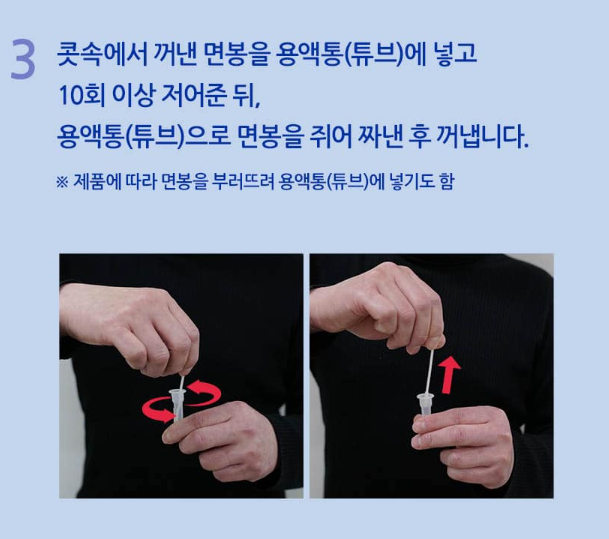 3 콧속에서 꺼낸 면봉을 용액통(튜브)에 넣고 10회 이상 저어준 뒤, 용액통(튜브)으로 면봉을 쥐어 짜낸 후 꺼냅니다.

※ 제품에 따라 면봉을 부러뜨려 용액통(튜브)에 넣기도 함