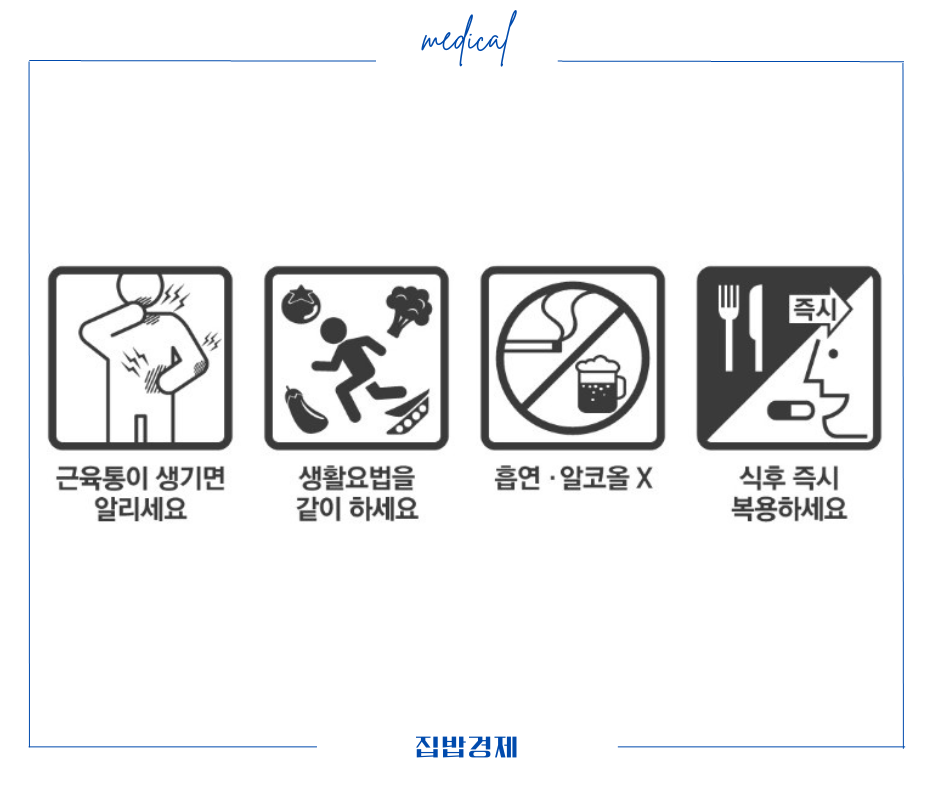 medical

즉시

근육통이 생기면 알리세요

생활요법을 같이 하세요

흡연 · 알코올 X

식후 즉시 복용하세요

집밥경제