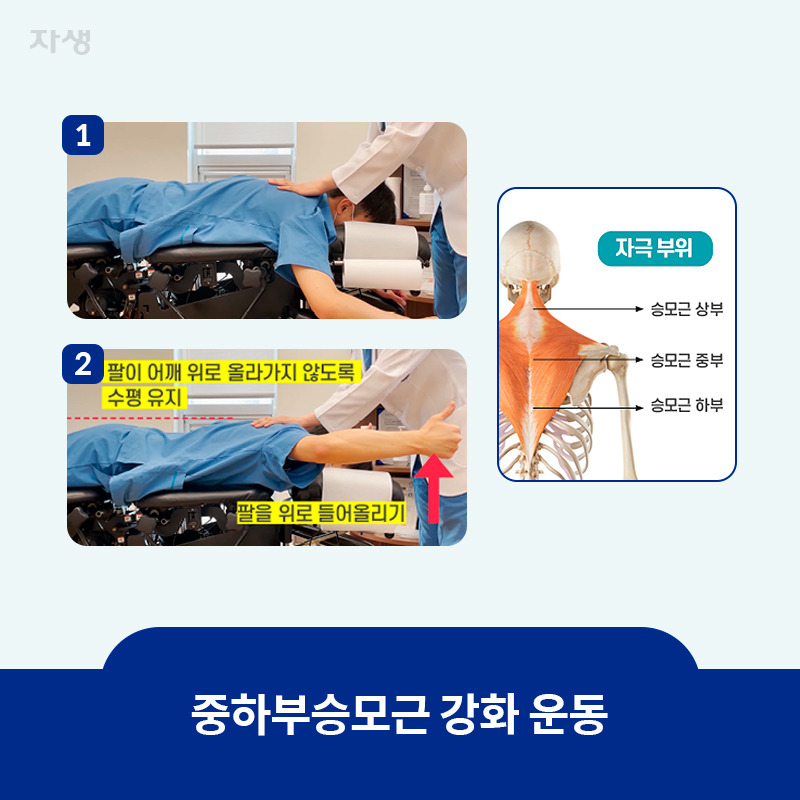 자생

1

2

팔이 어깨 위로 올라가지 않도록 수평 유지

팔을 위로 들어올리기

자극 부위

승모근 상부

승모근 중부

승모근 하부

중하부승모근 강화 운동