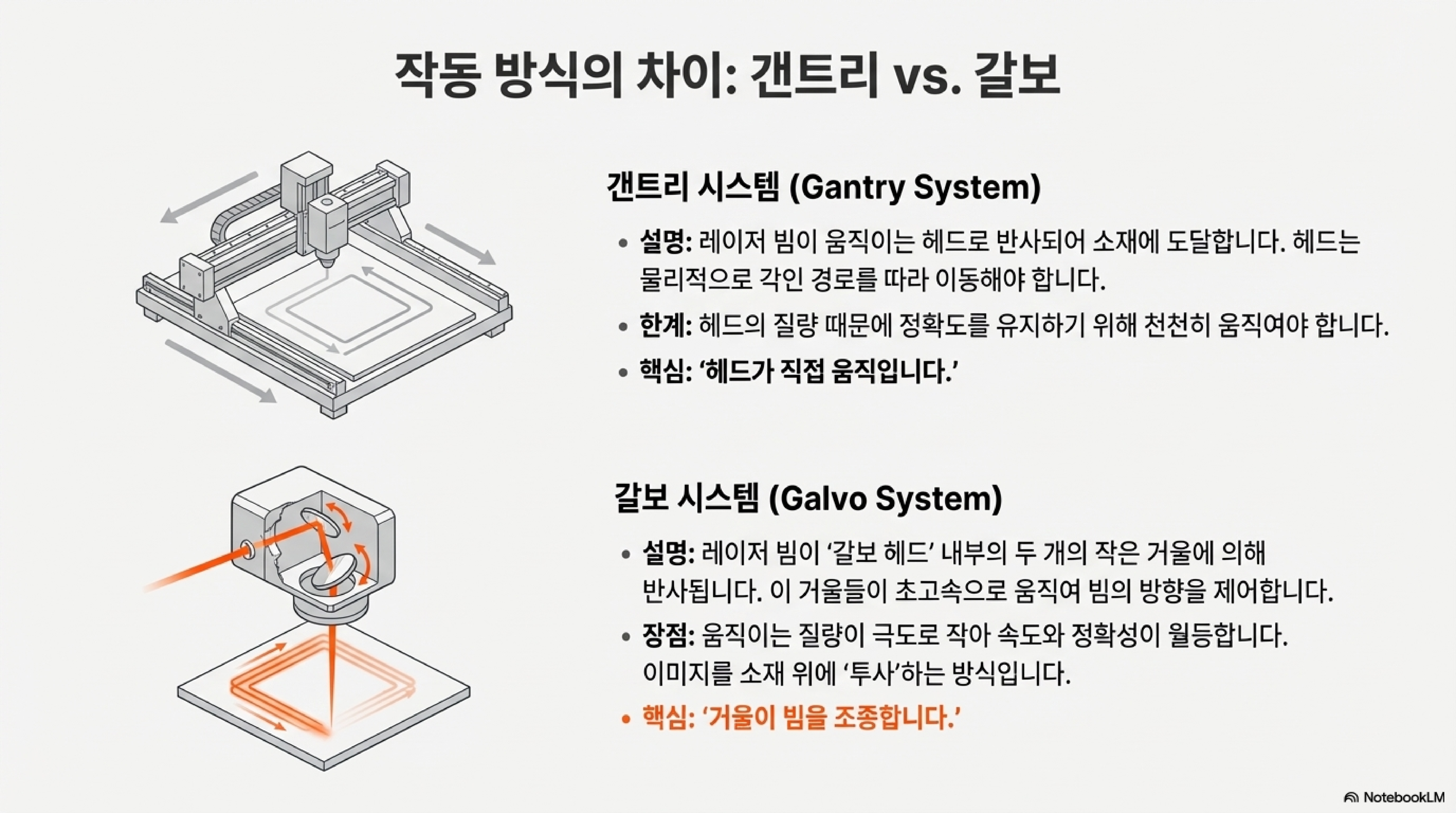 작동 방식의 차이: 갠트리 vs. 갈보

갠트리 시스템 (Gantry System)

• 설명: 레이저 빔이 움직이는 헤드로 반사되어 소재에 도달합니다. 헤드는 물리적으로 각인 경로를 따라 이동해야 합니다.

• 한계: 헤드의 질량 때문에 정확도를 유지하기 위해 천천히 움직여야 합니다.

• 핵심: '헤드가 직접 움직입니다.'

갈보 시스템 (Galvo System)

• 설명: 레이저 빔이 '갈보 헤드' 내부의 두 개의 작은 거울에 의해 반사됩니다. 이 거울들이 초고속으로 움직여 빔의 방향을 제어합니다.

• 장점: 움직이는 질량이 극도로 작아 속도와 정확성이 월등합니다. 이미지를 소재 위에 '투사'하는 방식입니다.

• 핵심: '거울이 빔을 조종합니다.'

NotebookLM