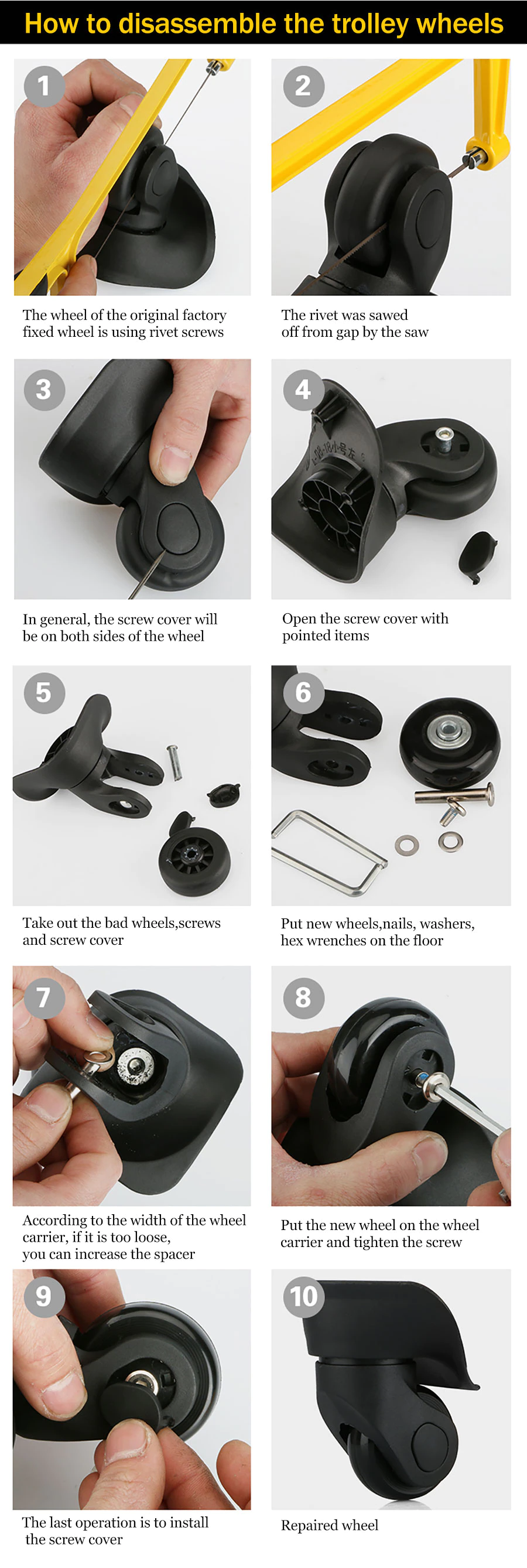 How to disassemble the trolley wheels

1

The wheel of the original factory fixed wheel is using rivet screws

2

The rivet was sawed off from gap by the saw

3

In general, the screw cover will be on both sides of the wheel

4

Open the screw cover with pointed items

5

Take out the bad wheels,screws and screw cover

6

Put new wheels,nails, washers, hex wrenches on the floor

7

According to the width of the wheel carrier, if it is too loose, you can increase the spacer

8

Put the new wheel on the wheel carrier and tighten the screw

9

The last operation is to install the screw cover

10

Repaired wheel