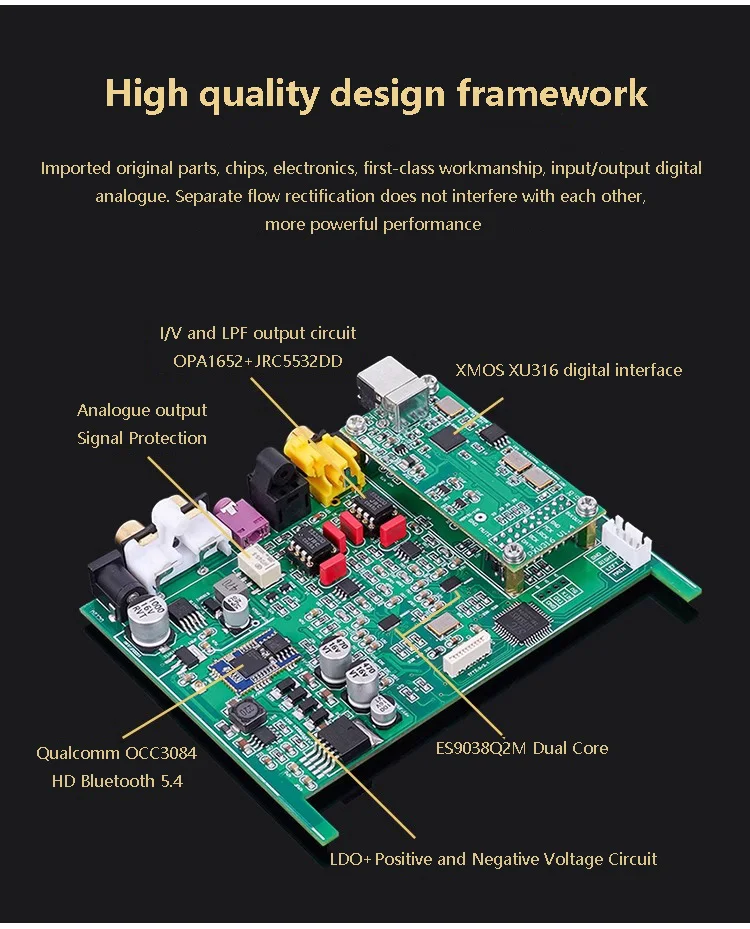 High quality design framework

Imported original parts, chips, electronics, first-class workmanship, input/output digital analogue. Separate flow rectification does not interfere with each other, more powerful performance

I/V and LPF output circuit
OPA1652+JRC5532DD

XMOS XU316 digital interface

Analogue output
Signal Protection

Qualcomm OCC3084
HD Bluetooth 5.4

ES9038Q2M Dual Core

LDO+Positive and Negative Voltage Circuit