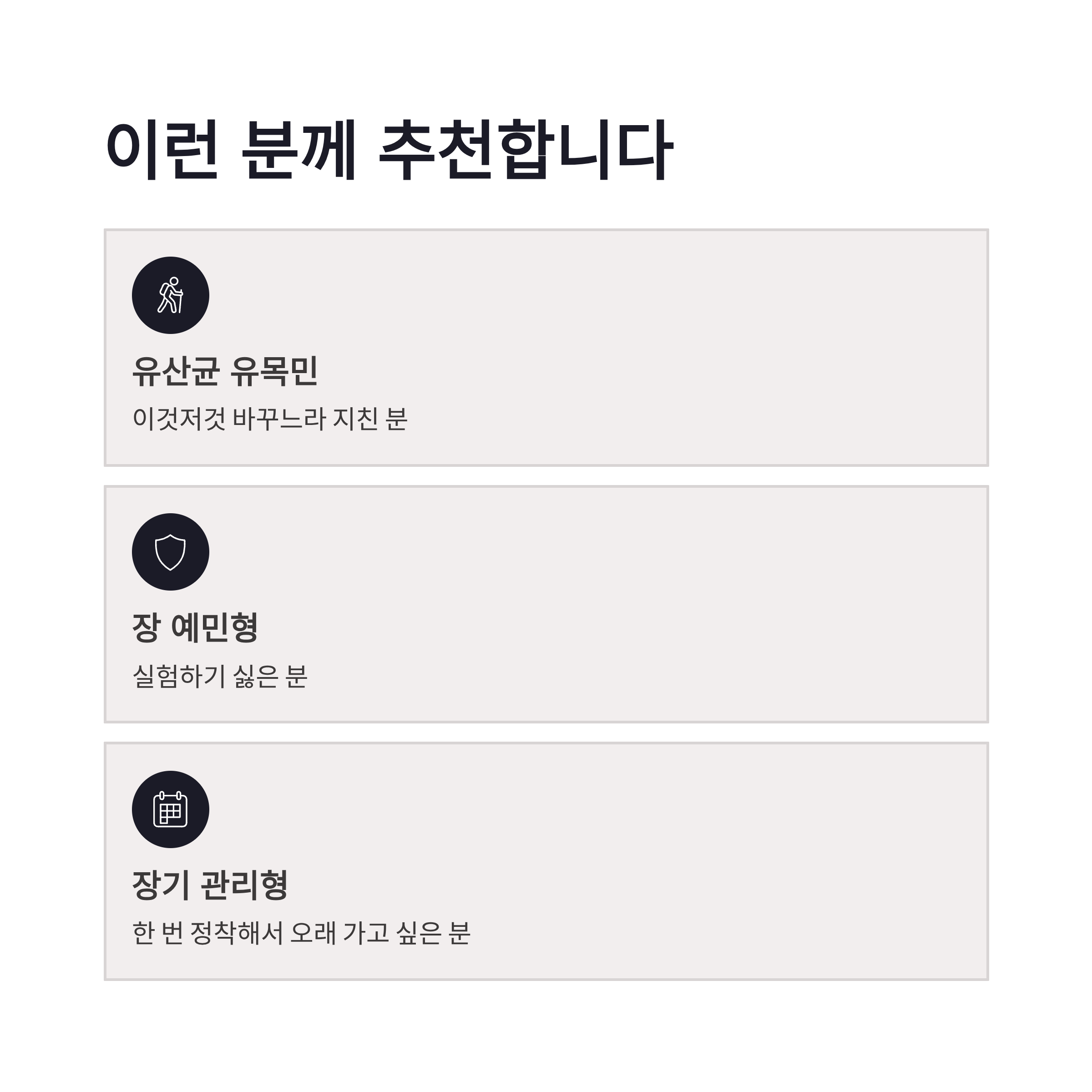 이런 분께 추천합니다

유산균 유목민

이것저것 바꾸느라 지친 분

장 예민형

실험하기 싫은 분

장기 관리형

한 번 정착해서 오래 가고 싶은 분