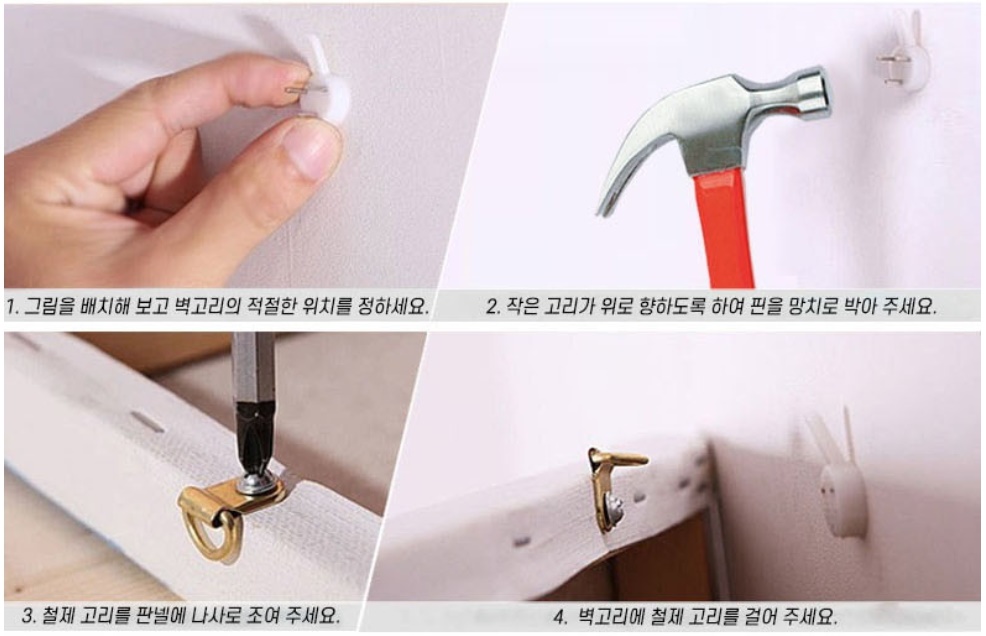 1. 그림을 배치해 보고 벽고리의 적절한 위치를 정하세요.

2. 작은 고리가 위로 향하도록 하여 핀을 망치로 박아 주세요.

3. 철제 고리를 판넬에 나사로 조여 주세요.

4. 벽고리에 철제 고리를 걸어 주세요.