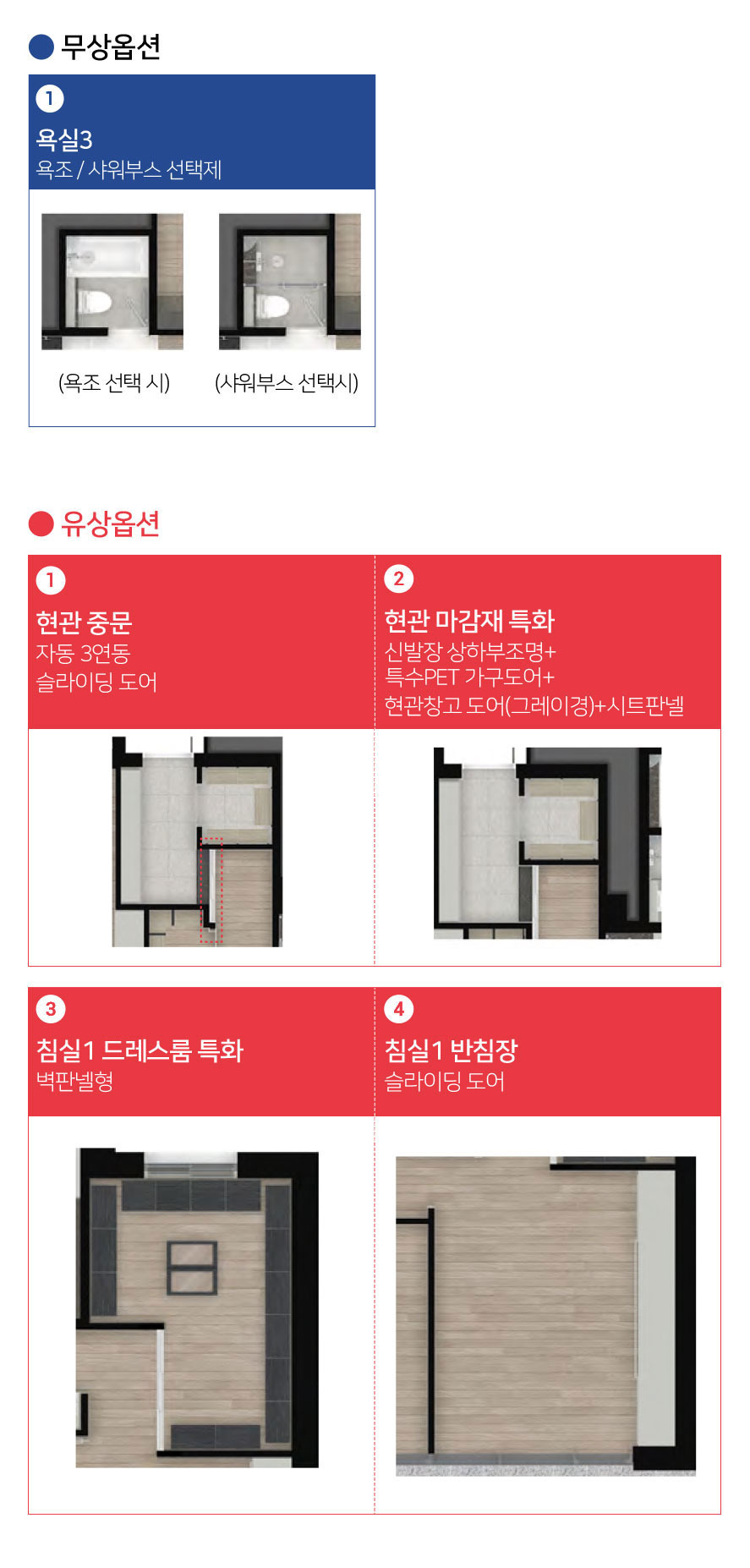 무상옵션

1
욕실3
욕조 / 샤워부스 선택제

(욕조 선택 시) (샤워부스 선택시)

유상옵션

1
현관 중문
자동 3연동
슬라이딩 도어

2
현관 마감재 특화
신발장 상하부조명+
특수PET 가구도어+
현관창고 도어(그레이경)+시트판넬

3
침실1 드레스룸 특화
벽판넬형

4
침실1 반침장
슬라이딩 도어