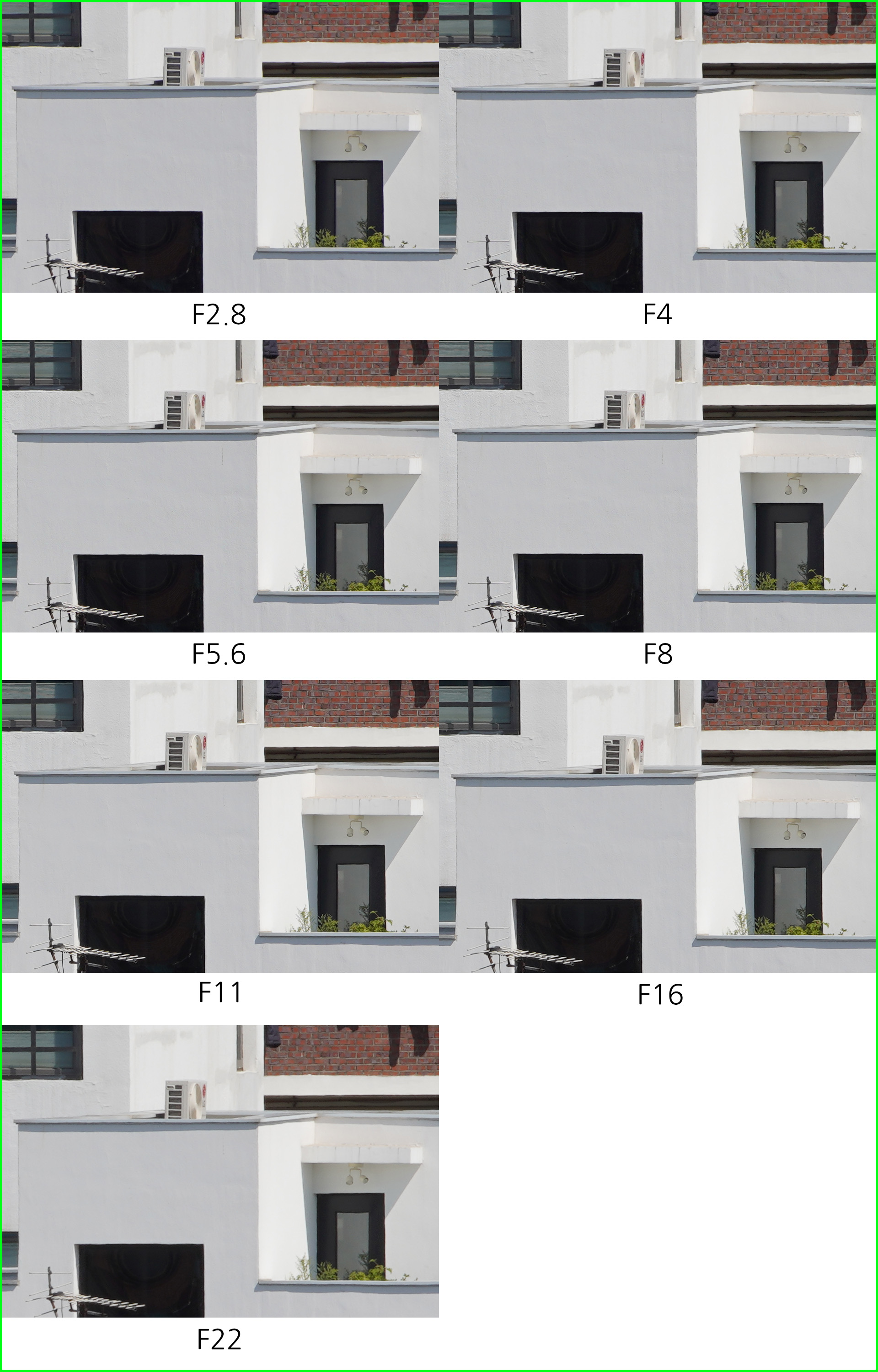 F2.8

F4

F5.6

F8

F11

F16

F22