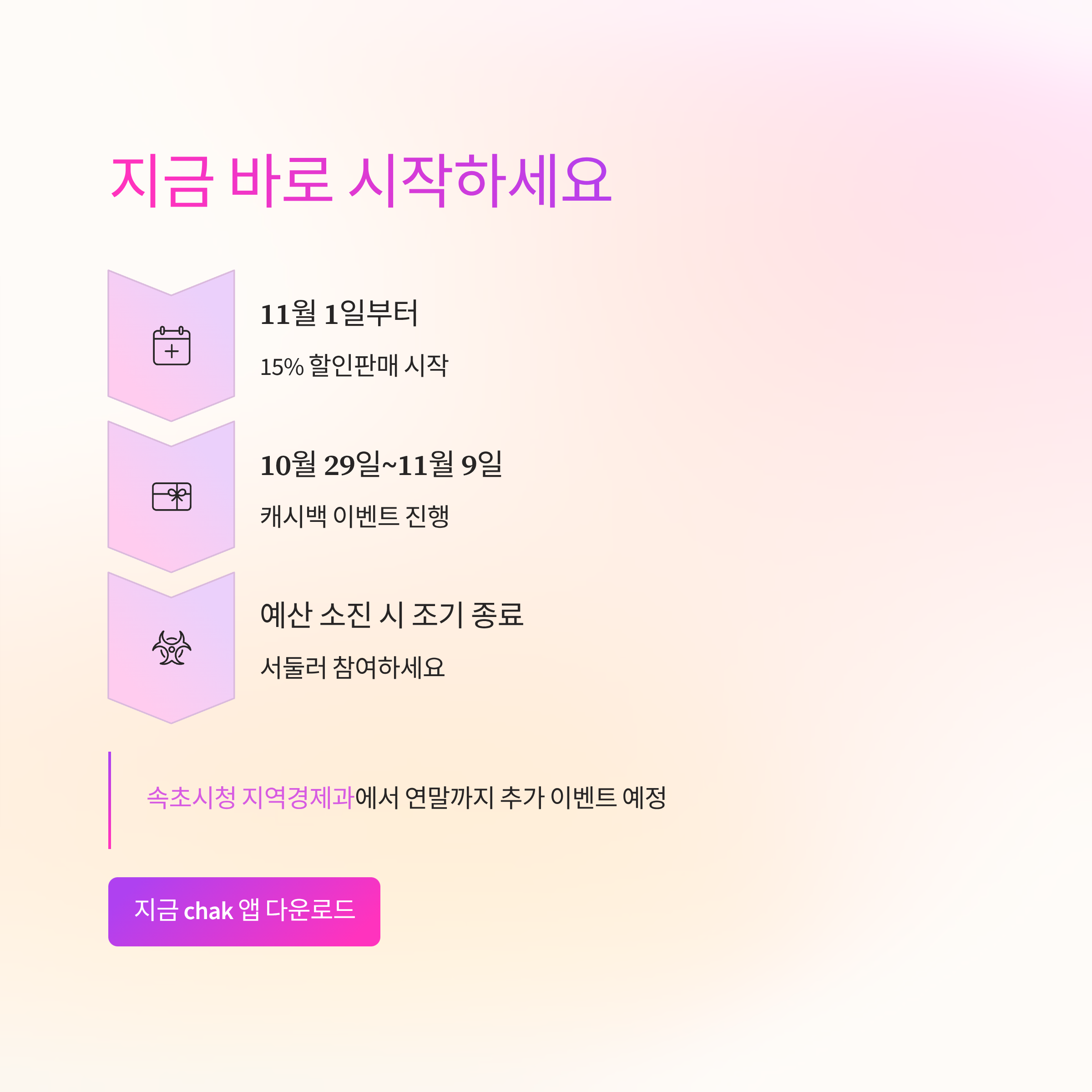 지금 바로 시작하세요

11월 1일부터

15% 할인판매 시작

10월 29일~11월 9일

캐시백 이벤트 진행

예산 소진 시 조기 종료

서둘러 참여하세요

속초시청 지역경제과에서 연말까지 추가 이벤트 예정

지금 chak 앱 다운로드