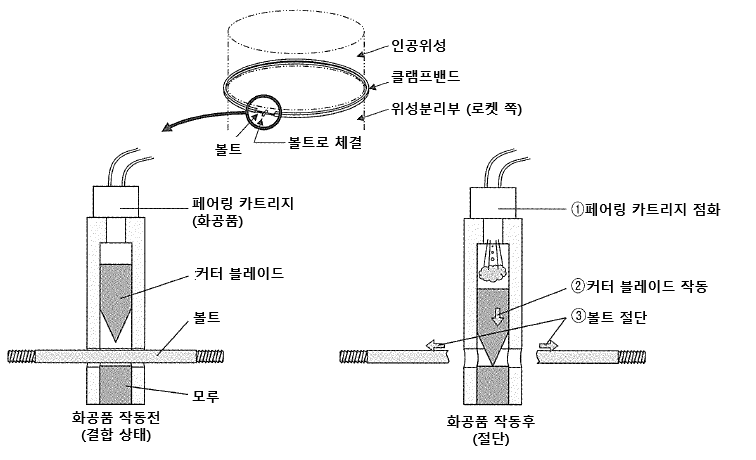 인공위성

클램프밴드

위성분리부 (로켓 쪽)

볼트

볼트로 체결

페어링 카트리지 (화공품)

커터 블레이드

볼트

모루

화공품 작동전 (결합 상태)

①페어링 카트리지 점화

②커터 블레이드 작동

③볼트 절단

화공품 작동후 (절단)