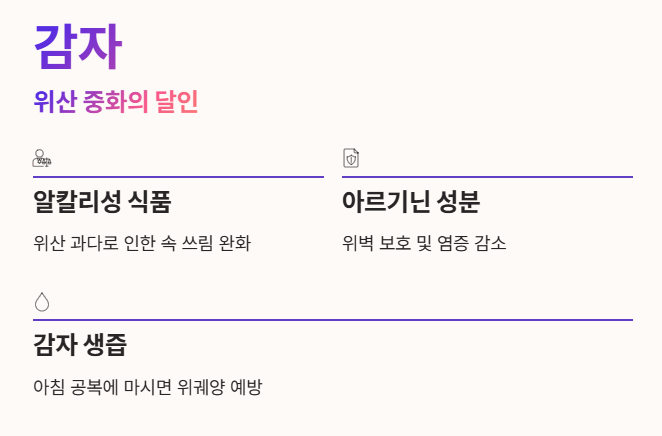 감자

위산 중화의 달인

알칼리성 식품

위산 과다로 인한 속 쓰림 완화

아르기닌 성분

위벽 보호 및 염증 감소

감자 생즙

아침 공복에 마시면 위궤양 예방