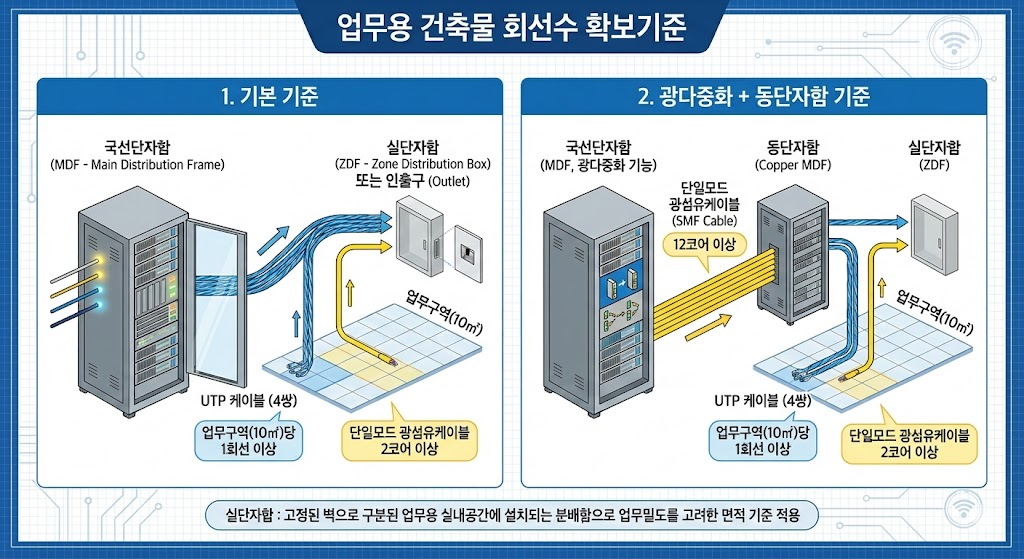 업무용 건축물 회선수 확보기준

1. 기본 기준

국선단자함
(MDF - Main Distribution Frame)

실단자함
(ZDF - Zone Distribution Box)
또는 인출구 (Outlet)

업무구역(10㎡)

UTP 케이블 (4쌍)

업무구역(10㎡)당
1회선 이상

단일모드 광섬유케이블
2코어 이상

2. 광다중화 + 동단자함 기준

국선단자함
(MDF, 광다중화 기능)

동단자함
(Copper MDF)

실단자함
(ZDF)

단일모드
광섬유케이블
(SMF Cable)

12코어 이상

업무구역(10㎡)

UTP 케이블 (4쌍)

업무구역(10㎡)당
1회선 이상

단일모드 광섬유케이블
2코어 이상

실단자함 : 고정된 벽으로 구분된 업무용 실내공간에 설치되는 분배함으로 업무밀도를 고려한 면적 기준 적용