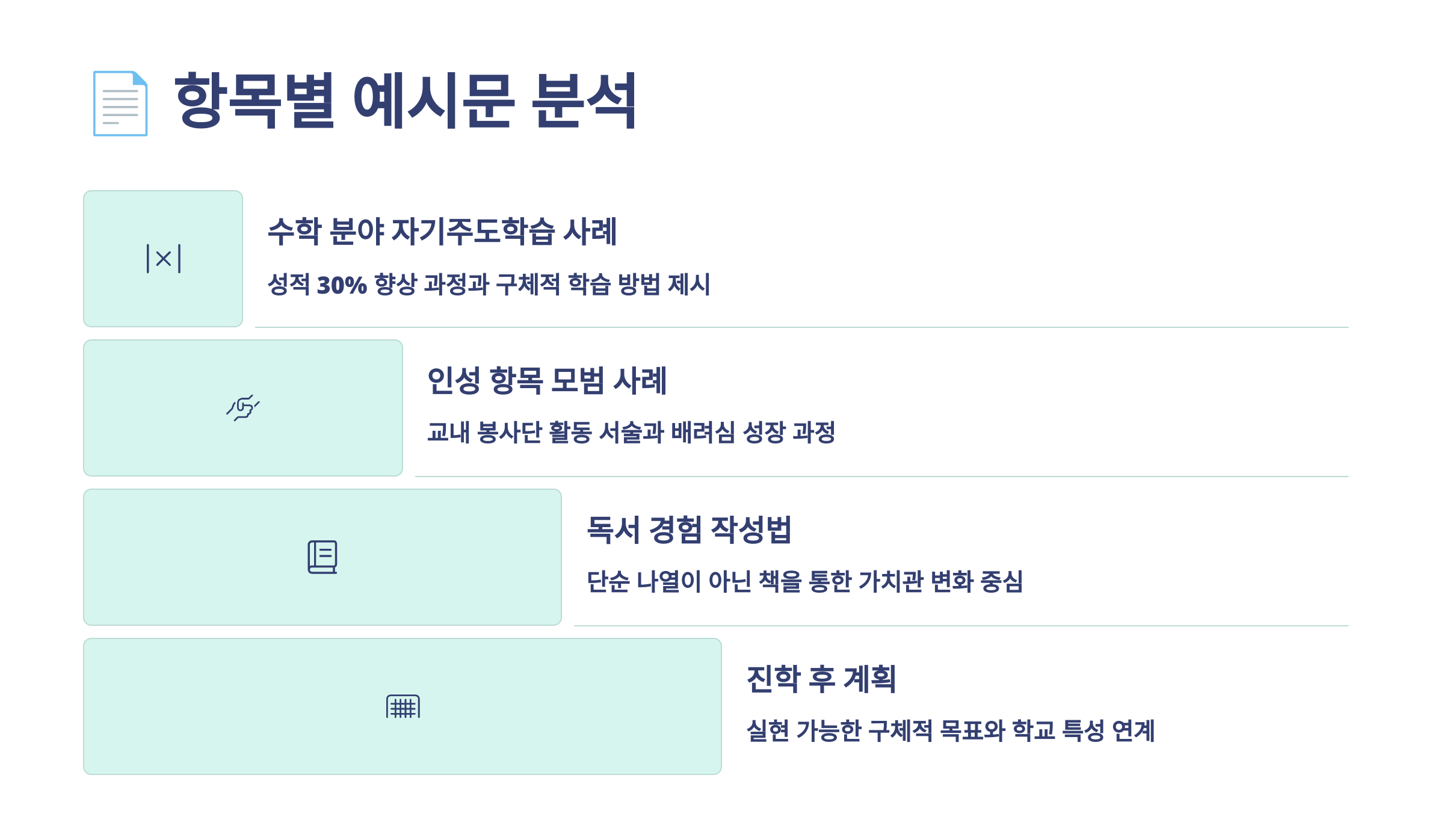 항목별 예시문 분석

수학 분야 자기주도학습 사례

성적 30% 향상 과정과 구체적 학습 방법 제시

인성 항목 모범 사례

교내 봉사단 활동 서술과 배려심 성장 과정

독서 경험 작성법

단순 나열이 아닌 책을 통한 가치관 변화 중심

진학 후 계획

실현 가능한 구체적 목표와 학교 특성 연계