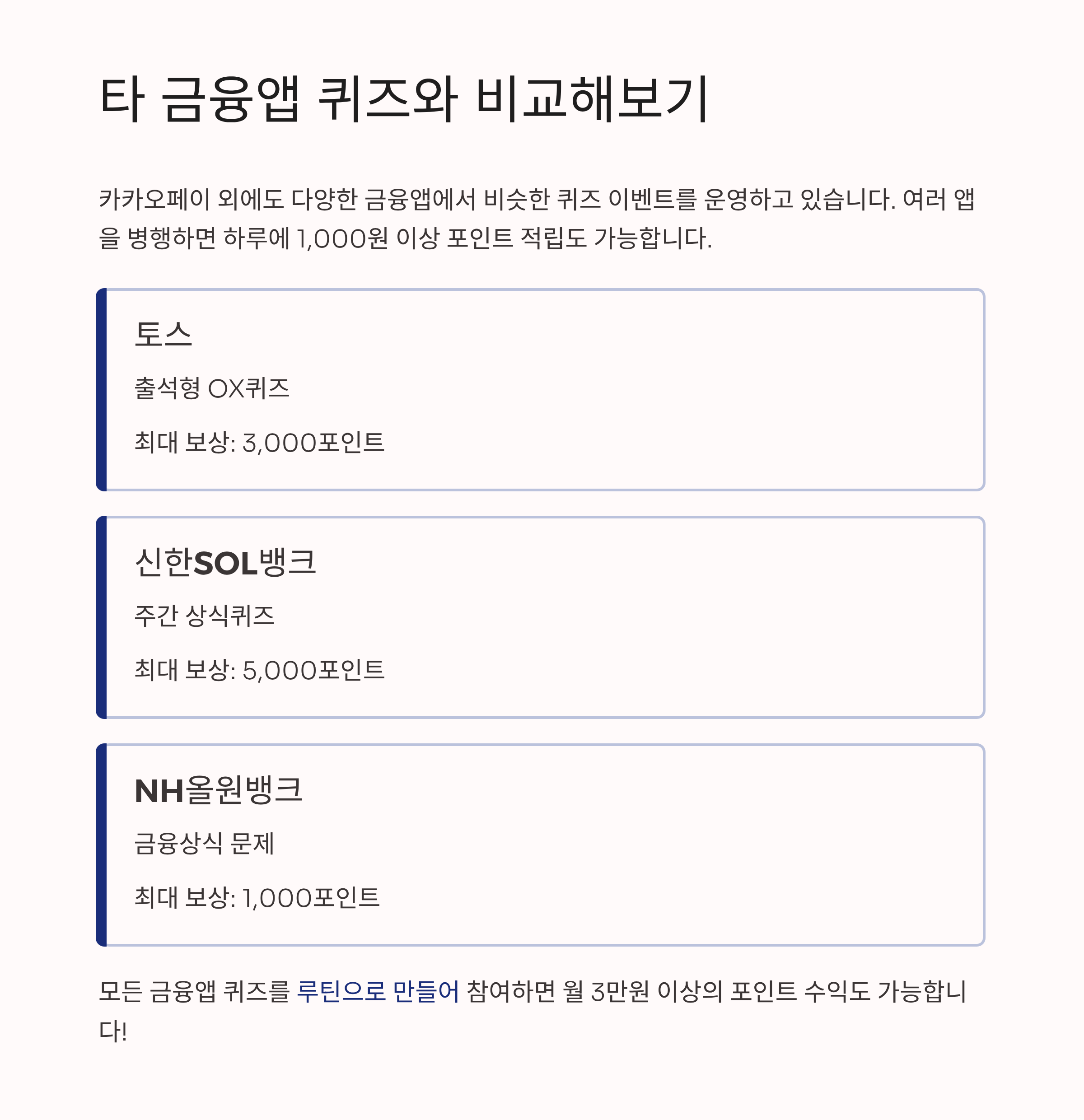 타 금융앱 퀴즈와 비교해보기

카카오페이 외에도 다양한 금융앱에서 비슷한 퀴즈 이벤트를 운영하고 있습니다. 여러 앱을 병행하면 하루에 1,000원 이상 포인트 적립도 가능합니다.

토스

출석형 OX퀴즈

최대 보상: 3,000포인트

신한SOL뱅크

주간 상식퀴즈

최대 보상: 5,000포인트

NH올원뱅크

금융상식 문제

최대 보상: 1,000포인트

모든 금융앱 퀴즈를 루틴으로 만들어 참여하면 월 3만원 이상의 포인트 수익도 가능합니다!