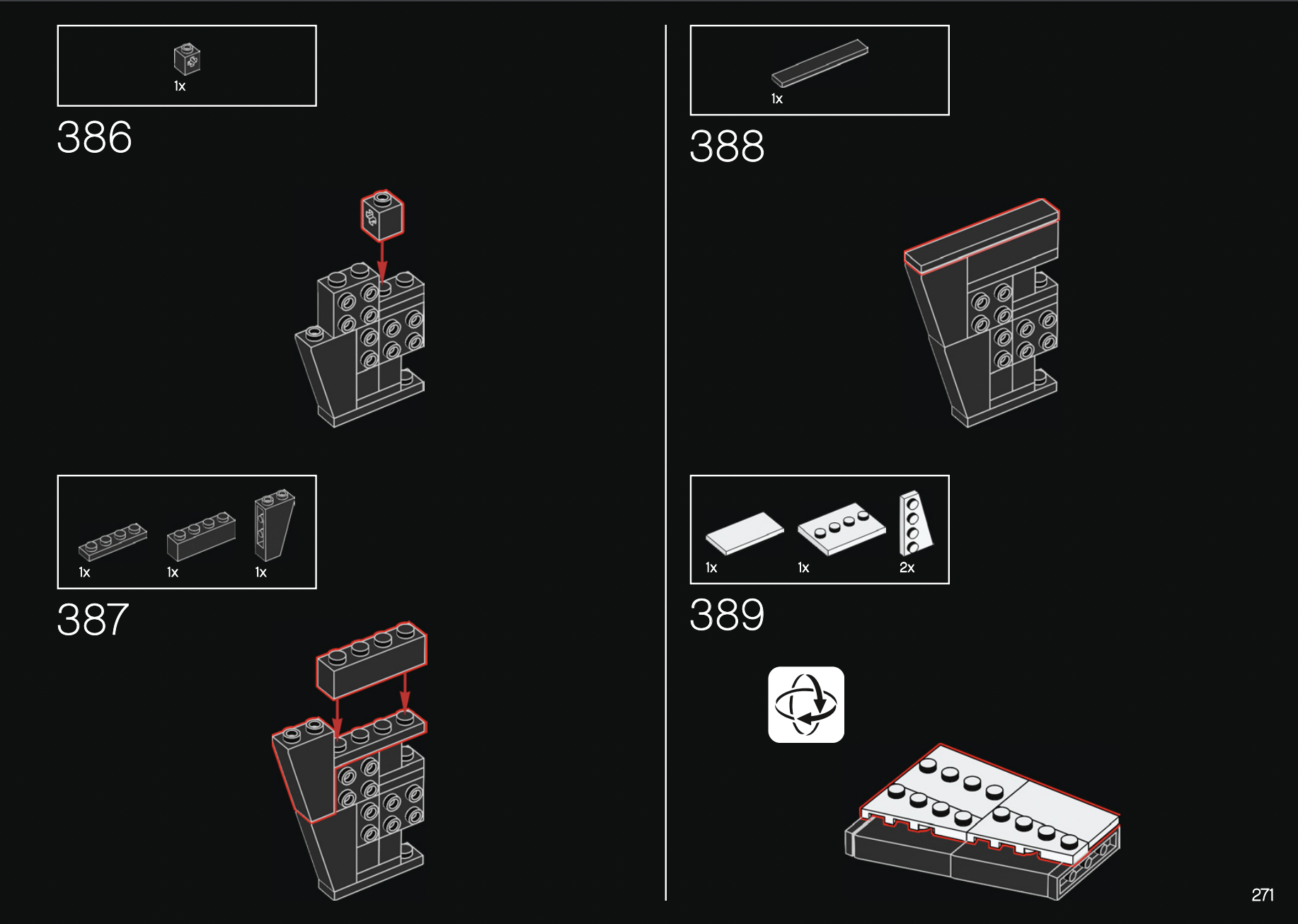 1x

386

1x 1x 1x

387

1x

388

1x 1x 2x

389

271