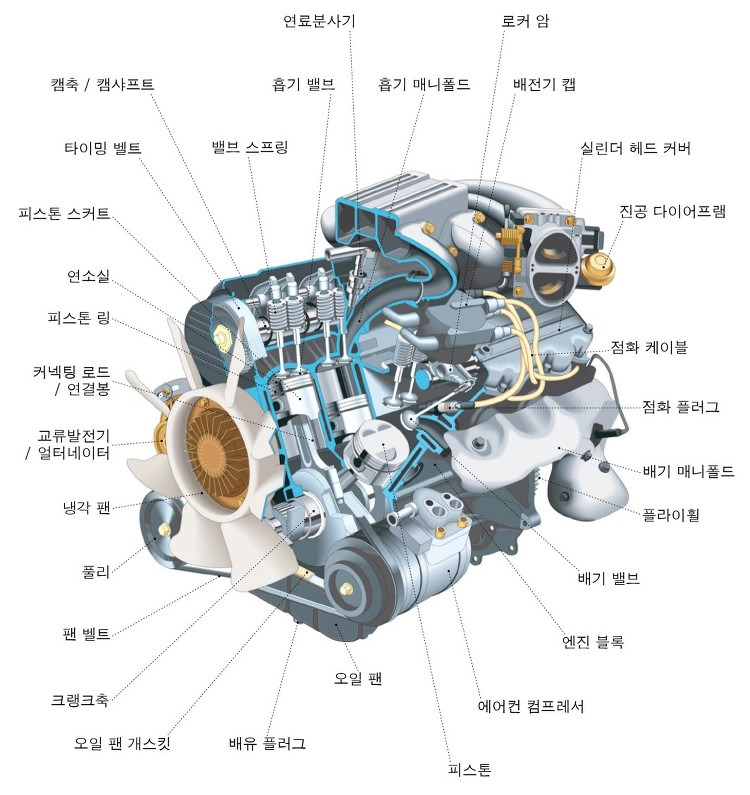 연료분사기
로커 암
캠축 / 캠샤프트
흡기 밸브
흡기 매니폴드
배전기 캡
타이밍 벨트
밸브 스프링
실린더 헤드 커버
피스톤 스커트
진공 다이어프램
연소실
피스톤 링
점화 케이블
커넥팅 로드 / 연결봉
점화 플러그
교류발전기 / 얼터네이터
배기 매니폴드
냉각 팬
플라이휠
풀리
배기 밸브
팬 벨트
엔진 블록
오일 팬
크랭크축
에어컨 컴프레서
오일 팬 개스킷
배유 플러그
피스톤