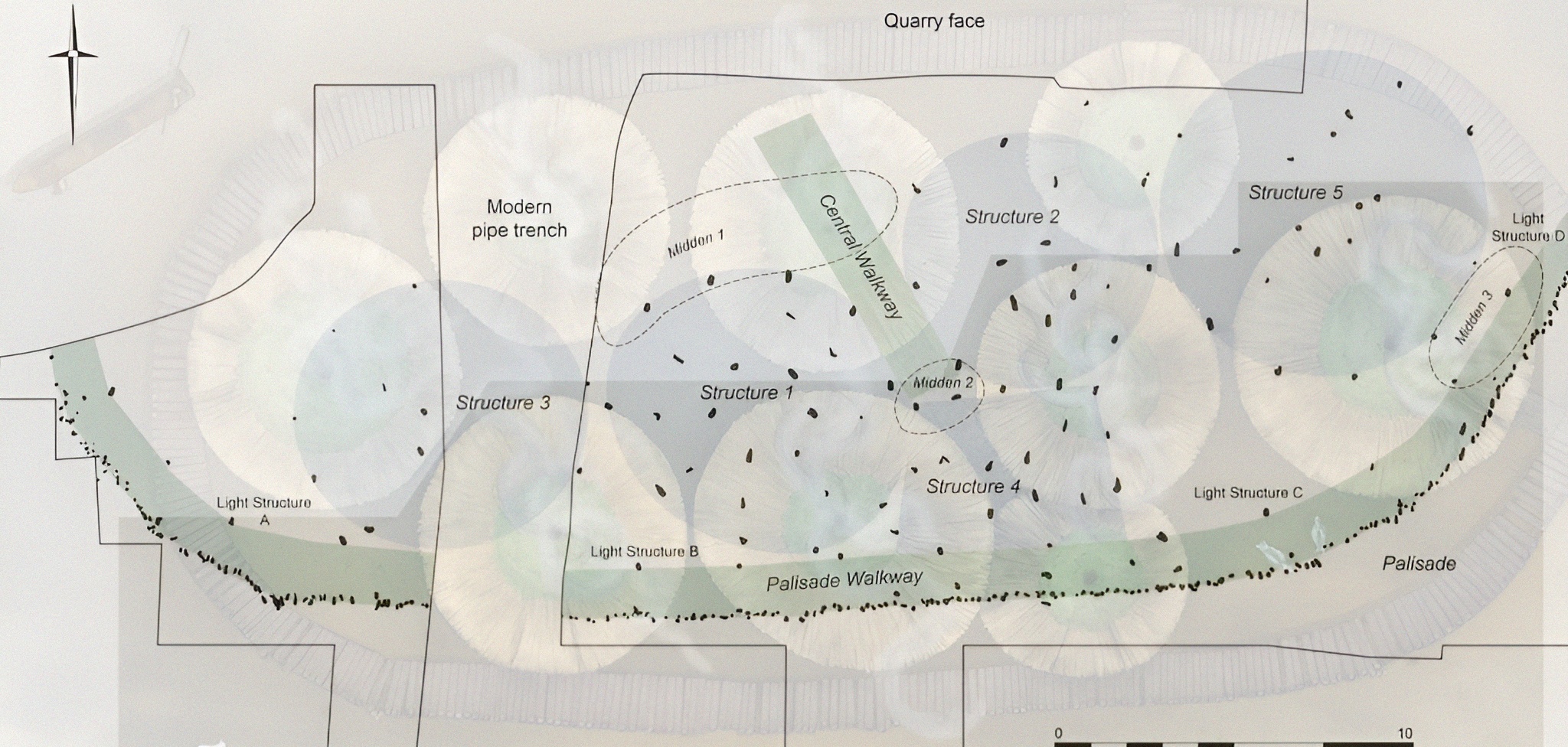 Quarry face

Modern pipe trench

Midden 1

Central Walkway

Structure 2

Structure 5

Light Structure D

Midden 3

Structure 3

Structure 1

Midden 2

Structure 4

Light Structure A

Light Structure B

Light Structure C

Palisade Walkway

Palisade

0

10