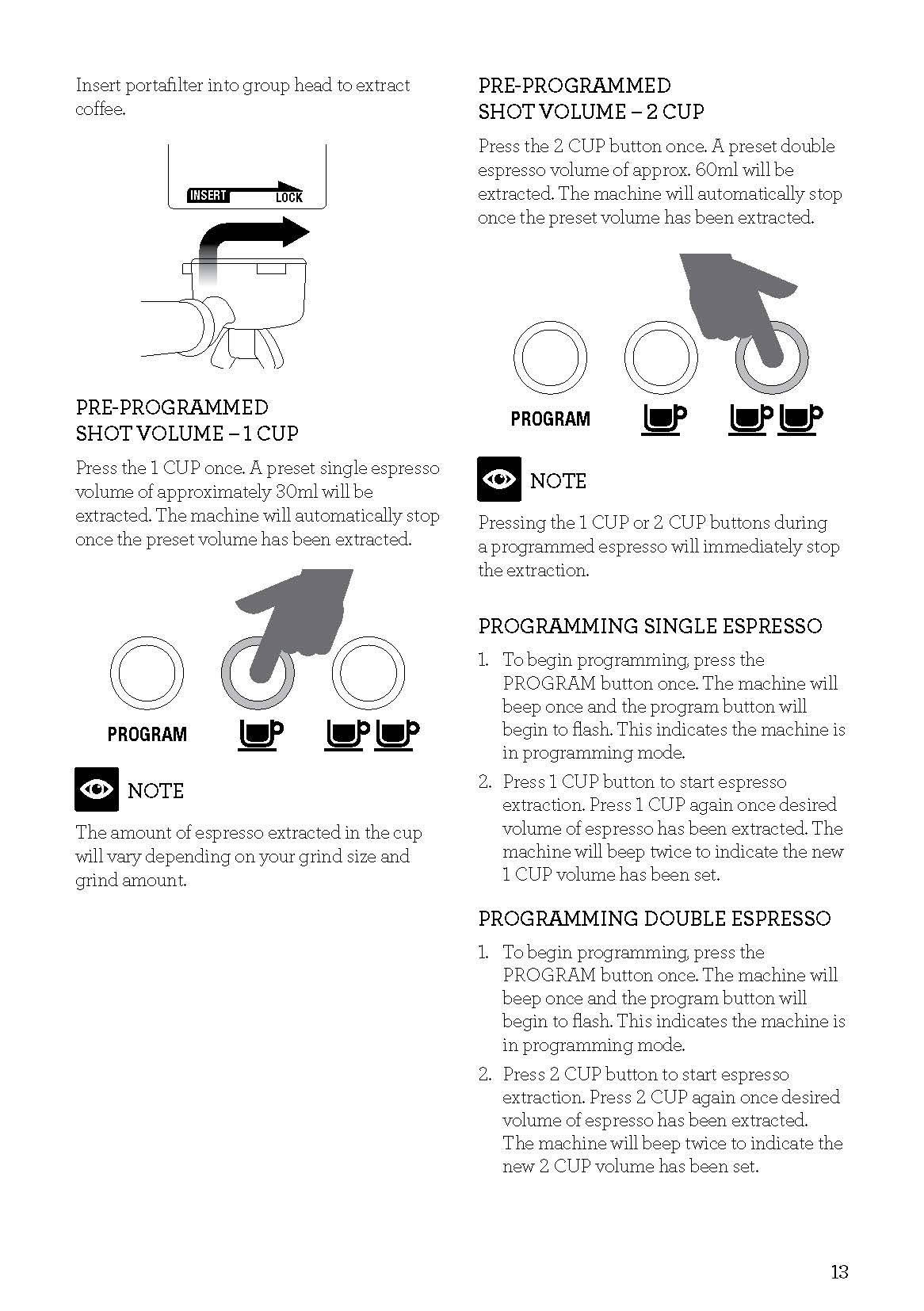 Insert portafilter into group head to extract coffee.

INSERT LOCK

PRE-PROGRAMMED
SHOT VOLUME – 1 CUP

Press the 1 CUP once. A preset single espresso volume of approximately 30ml will be extracted. The machine will automatically stop once the preset volume has been extracted.

PROGRAM

NOTE

The amount of espresso extracted in the cup will vary depending on your grind size and grind amount.

PRE-PROGRAMMED
SHOT VOLUME – 2 CUP

Press the 2 CUP button once. A preset double espresso volume of approx. 60ml will be extracted. The machine will automatically stop once the preset volume has been extracted.

PROGRAM

NOTE

Pressing the 1 CUP or 2 CUP buttons during a programmed espresso will immediately stop the extraction.

PROGRAMMING SINGLE ESPRESSO

1. To begin programming, press the PROGRAM button once. The machine will beep once and the program button will begin to flash. This indicates the machine is in programming mode.

2. Press 1 CUP button to start espresso extraction. Press 1 CUP again once desired volume of espresso has been extracted. The machine will beep twice to indicate the new 1 CUP volume has been set.

PROGRAMMING DOUBLE ESPRESSO

1. To begin programming, press the PROGRAM button once. The machine will beep once and the program button will begin to flash. This indicates the machine is in programming mode.

2. Press 2 CUP button to start espresso extraction. Press 2 CUP again once desired volume of espresso has been extracted. The machine will beep twice to indicate the new 2 CUP volume has been set.

13