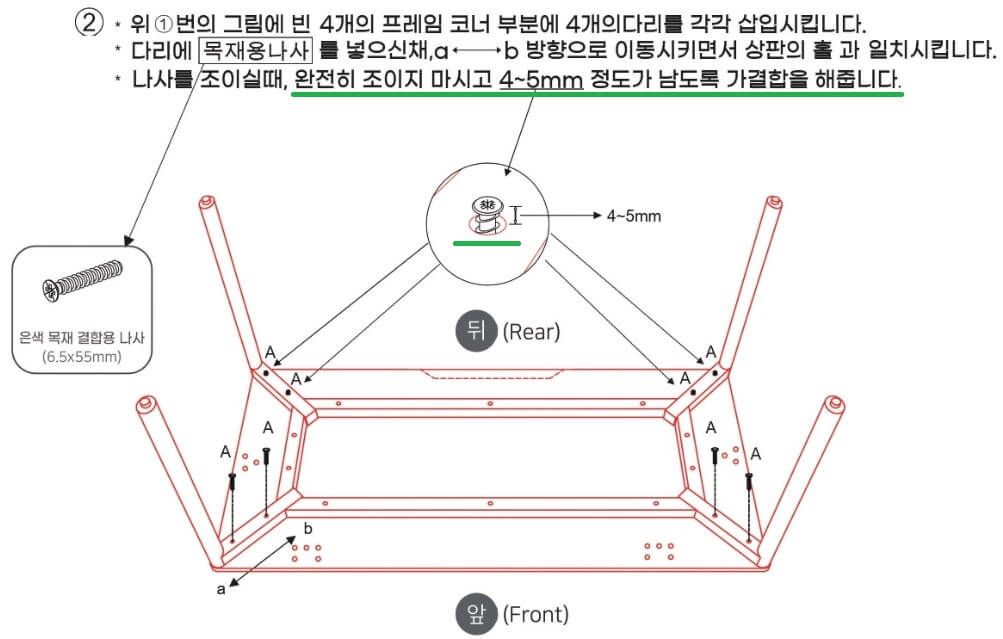 ② * 위 ①번의 그림에 빈 4개의 프레임 코너 부분에 4개의다리를 각각 삽입시킵니다.
* 다리에 목재용나사 를 넣으신채,a ⟷ b 방향으로 이동시키면서 상판의 홀 과 일치시킵니다.
* 나사를 조이실때, 완전히 조이지 마시고 4~5mm 정도가 남도록 가결합을 해줍니다.

4~5mm

은색 목재 결합용 나사
(6.5x55mm)

뒤 (Rear)

A
A
A
A
A
A
A
A

b
a

앞 (Front)