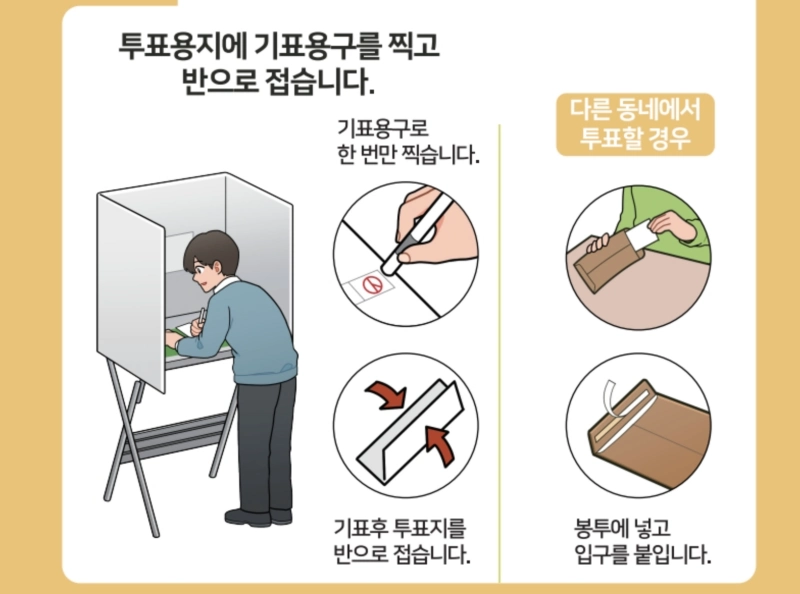 투표용지에 기표용구를 찍고
반으로 접습니다.

기표용구로
한 번만 찍습니다.

기표후 투표지를
반으로 접습니다.

다른 동네에서
투표할 경우

봉투에 넣고
입구를 붙입니다.