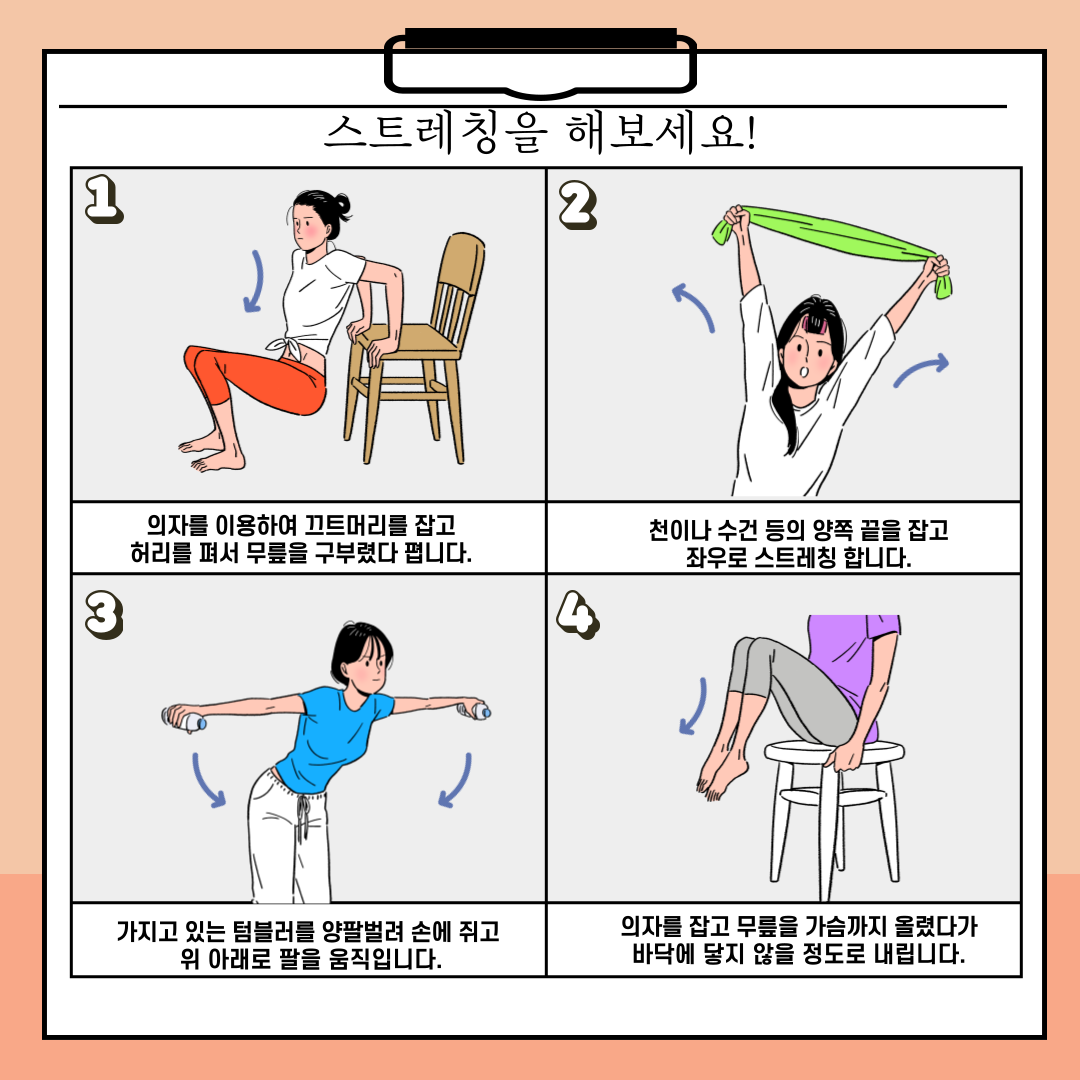 스트레칭을 해보세요!

1

의자를 이용하여 끄트머리를 잡고
허리를 펴서 무릎을 구부렸다 폅니다.

2

천이나 수건 등의 양쪽 끝을 잡고
좌우로 스트레칭 합니다.

3

가지고 있는 텀블러를 양팔벌려 손에 쥐고
위 아래로 팔을 움직입니다.

4

의자를 잡고 무릎을 가슴까지 올렸다가
바닥에 닿지 않을 정도로 내립니다.