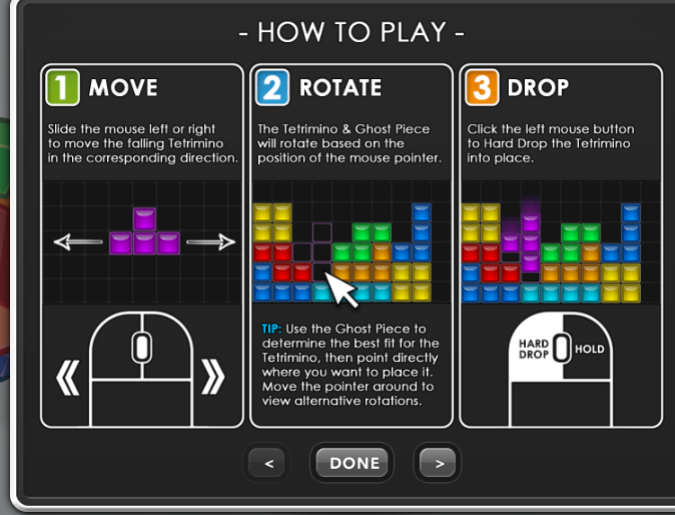 - HOW TO PLAY -

1 MOVE

Slide the mouse left or right to move the falling Tetrimino in the corresponding direction.

2 ROTATE

The Tetrimino & Ghost Piece will rotate based on the position of the mouse pointer.

TIP: Use the Ghost Piece to determine the best fit for the Tetrimino, then point directly where you want to place it. Move the pointer around to view alternative rotations.

3 DROP

Click the left mouse button to Hard Drop the Tetrimino into place.

HARD DROP

HOLD

<

DONE

>