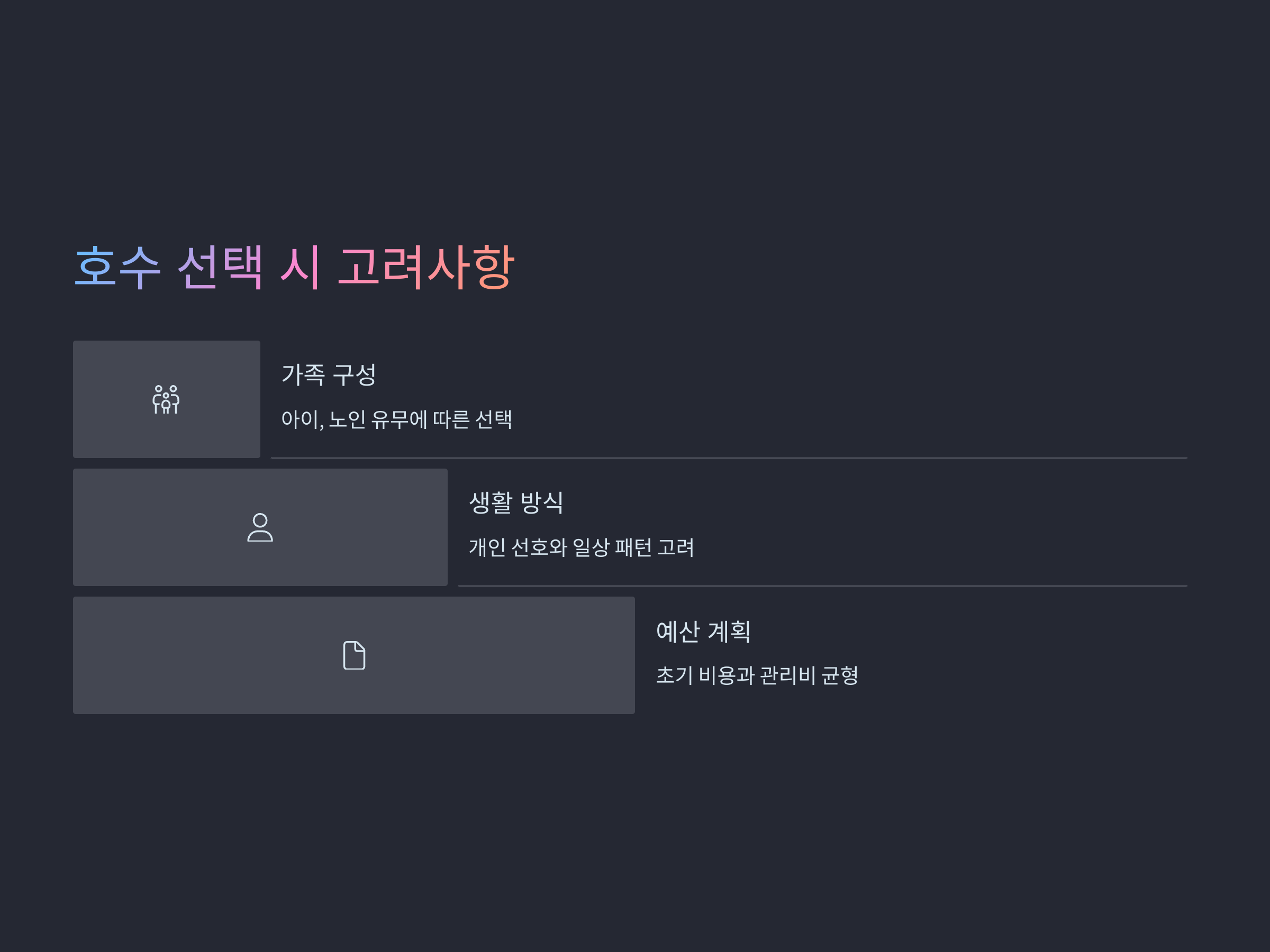 호수 선택 시 고려사항

가족 구성

아이, 노인 유무에 따른 선택

생활 방식

개인 선호와 일상 패턴 고려

예산 계획

초기 비용과 관리비 균형