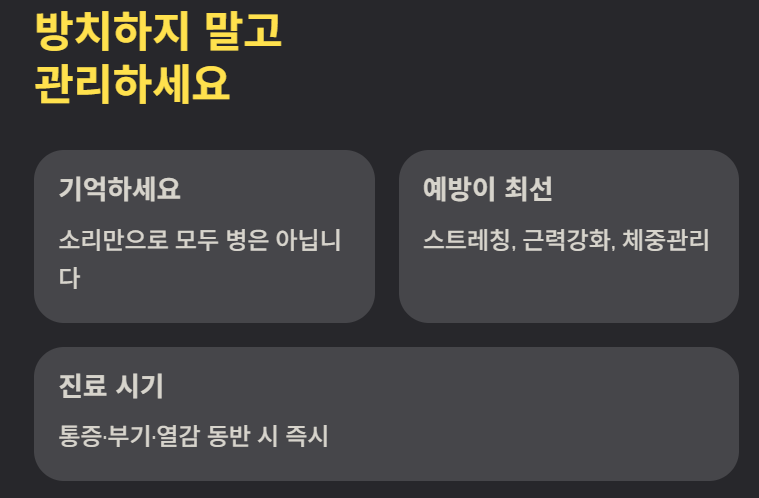 방치하지 말고
관리하세요

기억하세요

소리만으로 모두 병은 아닙니다

예방이 최선

스트레칭, 근력강화, 체중관리

진료 시기

통증·부기·열감 동반 시 즉시