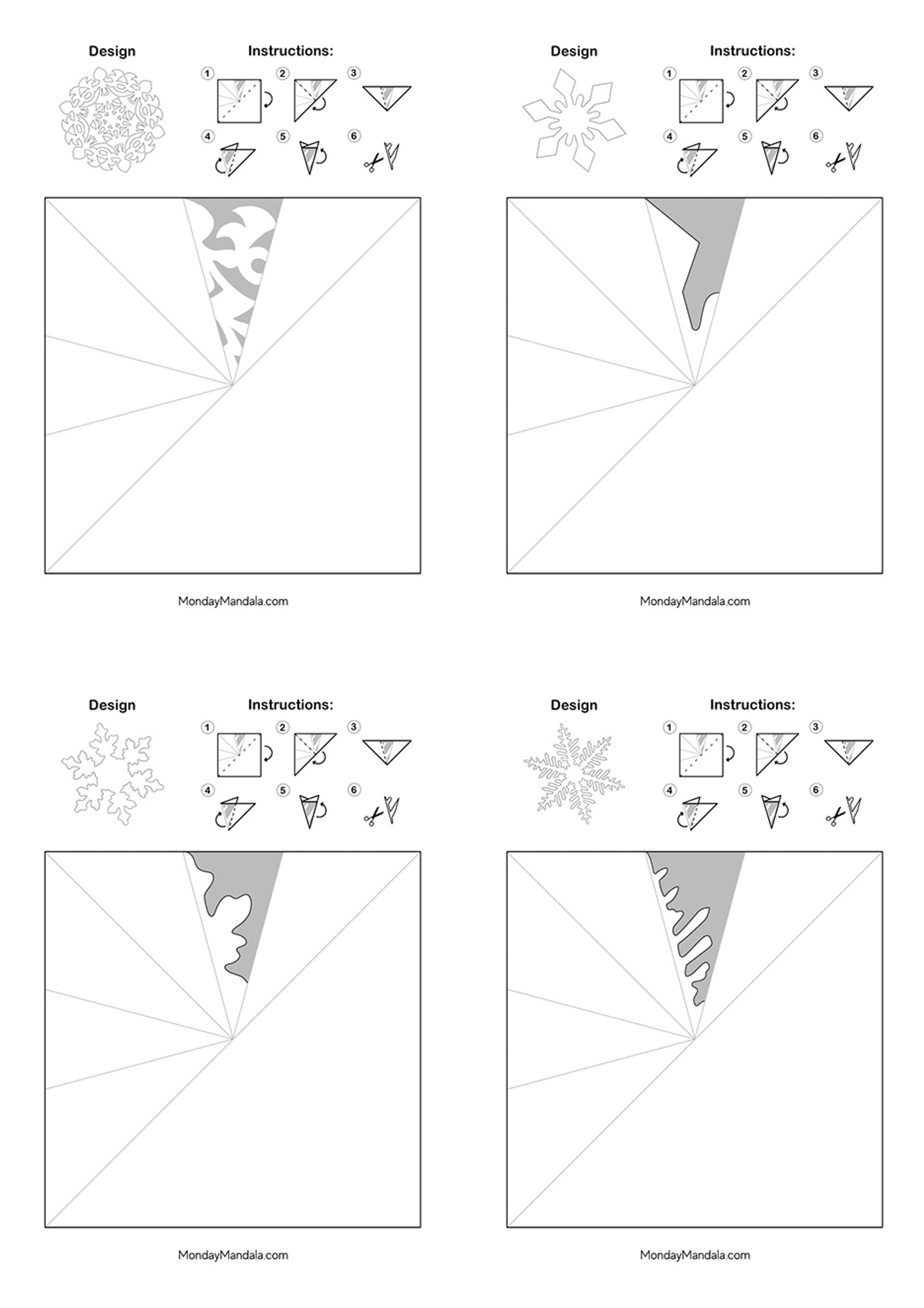 Design

Instructions:

1 2 3
4 5 6

MondayMandala.com

Design

Instructions:

1 2 3
4 5 6

MondayMandala.com

Design

Instructions:

1 2 3
4 5 6

MondayMandala.com

Design

Instructions:

1 2 3
4 5 6

MondayMandala.com