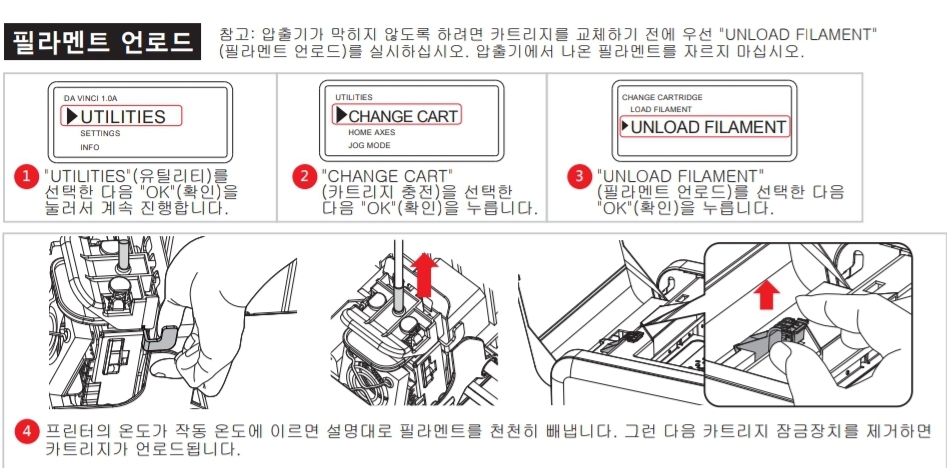 필라멘트 언로드

참고: 압출기가 막히지 않도록 하려면 카트리지를 교체하기 전에 우선 "UNLOAD FILAMENT" (필라멘트 언로드)를 실시하십시오. 압출기에서 나온 필라멘트를 자르지 마십시오.

DA VINCI 1.0A
▶UTILITIES
SETTINGS
INFO

1 "UTILITIES"(유틸리티)를 선택한 다음 "OK"(확인)을 눌러서 계속 진행합니다.

UTILITIES
▶CHANGE CART
HOME AXES
JOG MODE

2 "CHANGE CART" (카트리지 충전)을 선택한 다음 "OK"(확인)을 누릅니다.

CHANGE CARTRIDGE
LOAD FILAMENT
▶UNLOAD FILAMENT

3 "UNLOAD FILAMENT" (필라멘트 언로드)를 선택한 다음 "OK"(확인)을 누릅니다.

4 프린터의 온도가 작동 온도에 이르면 설명대로 필라멘트를 천천히 빼냅니다. 그런 다음 카트리지 잠금장치를 제거하면 카트리지가 언로드됩니다.